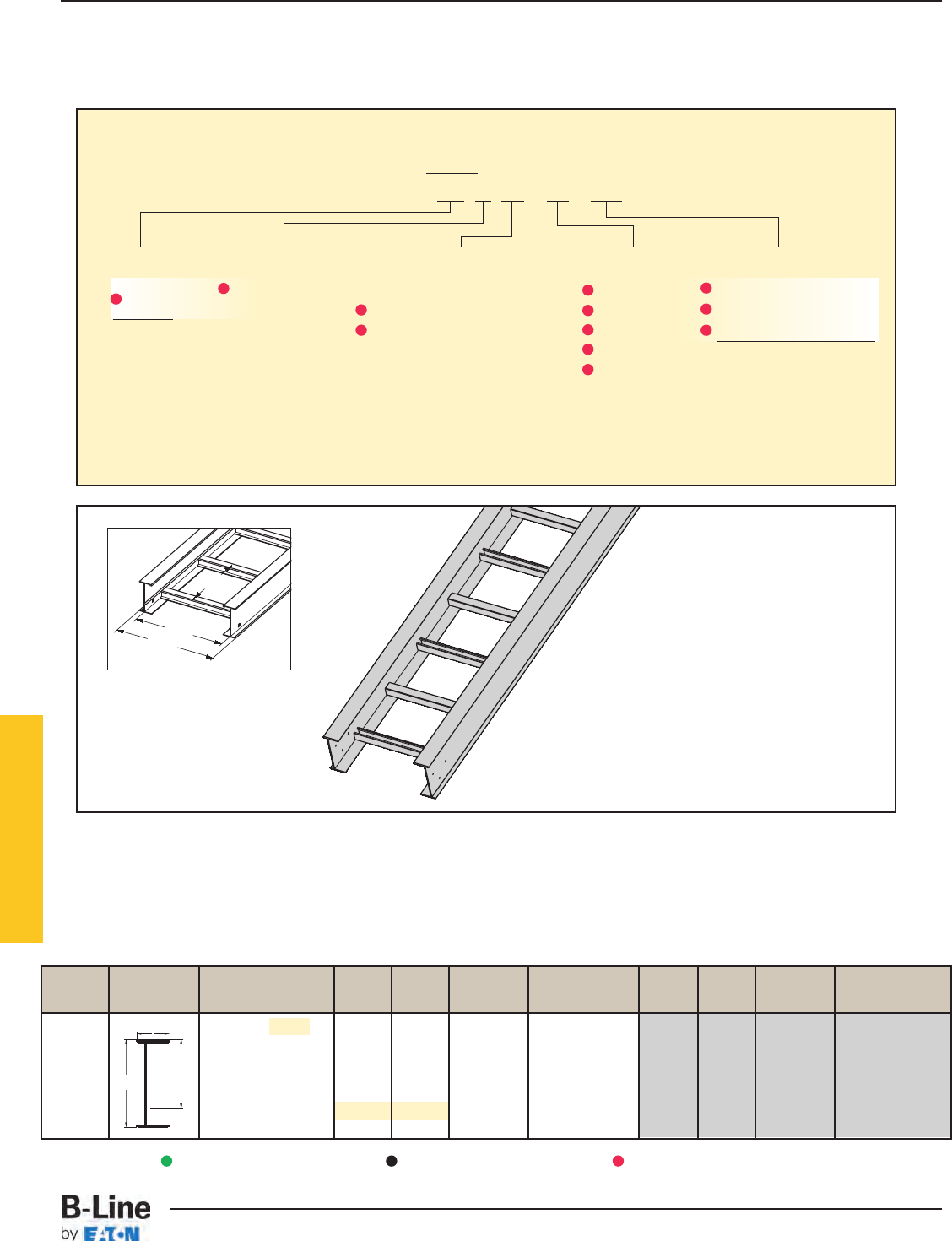 B-Line
by EATON