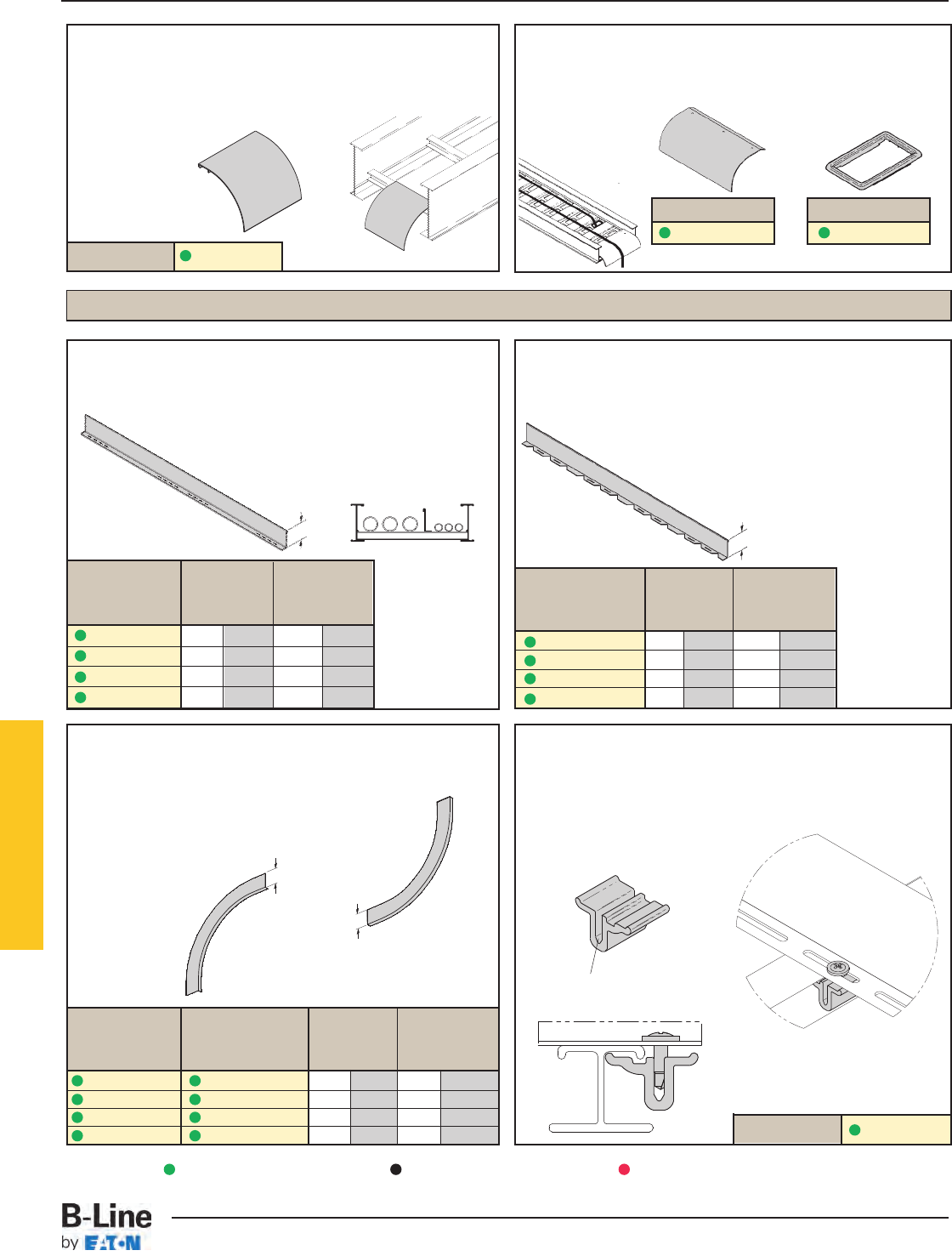 B-Line
by EATON