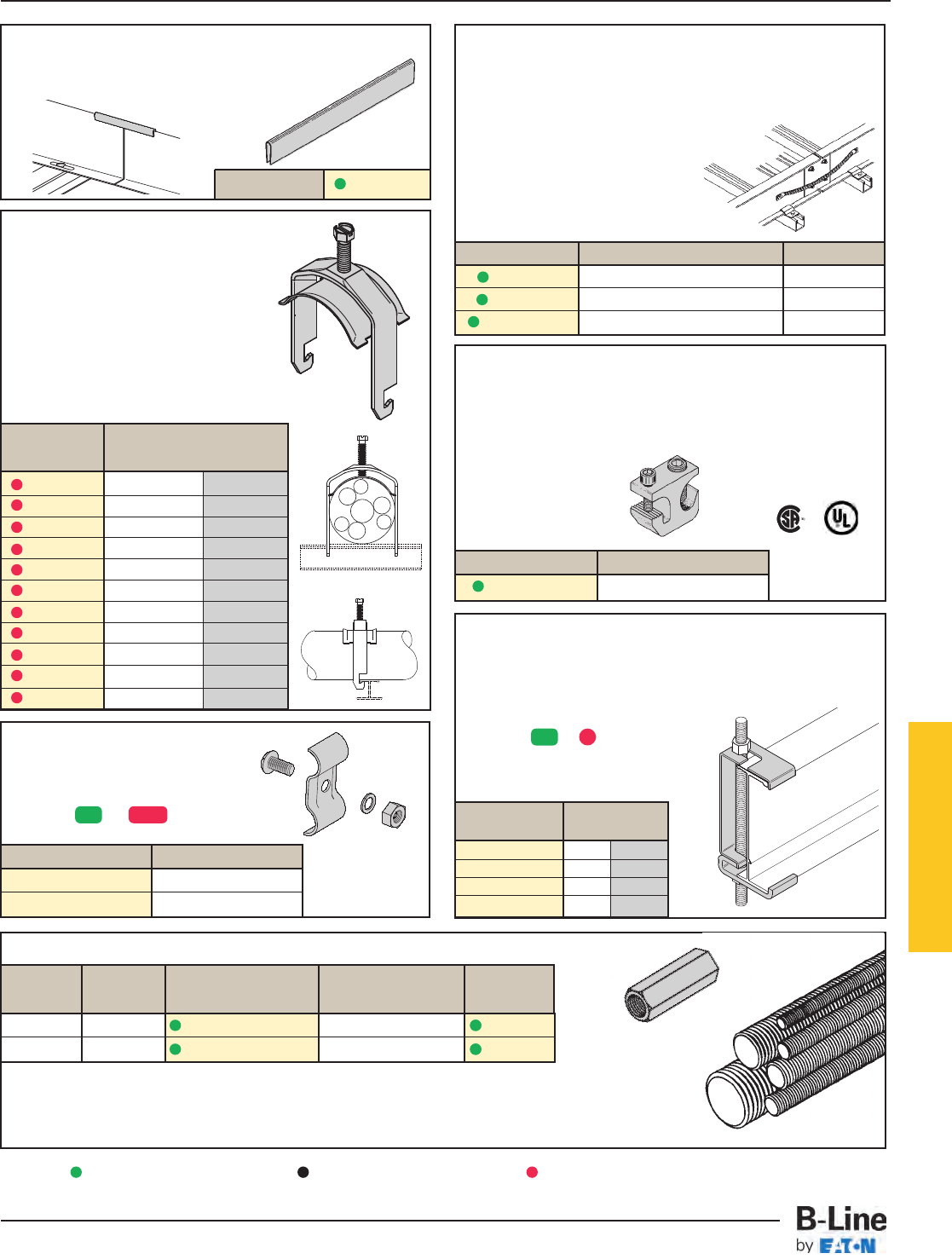 B-Line
by EATON