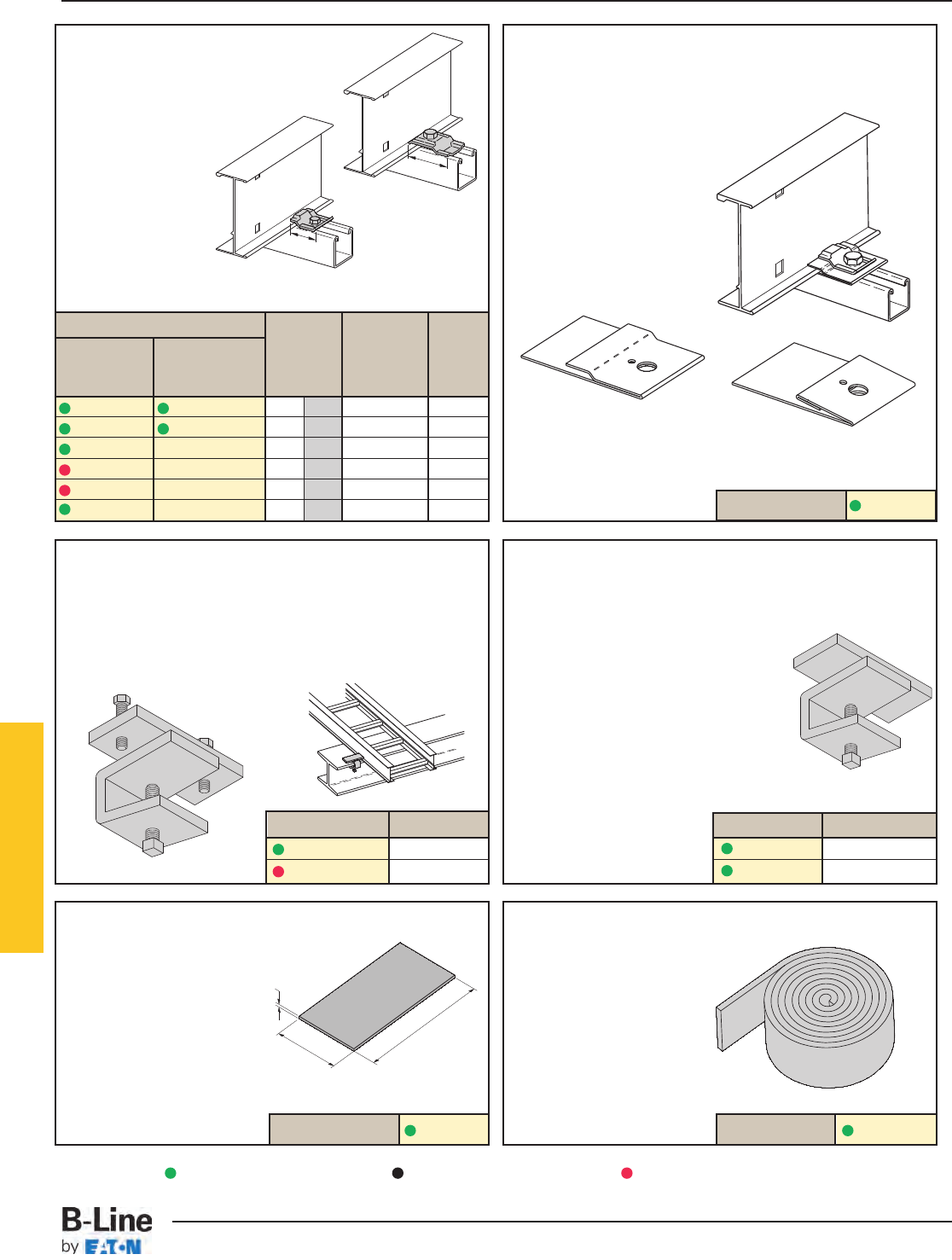 B-Line
by EATON