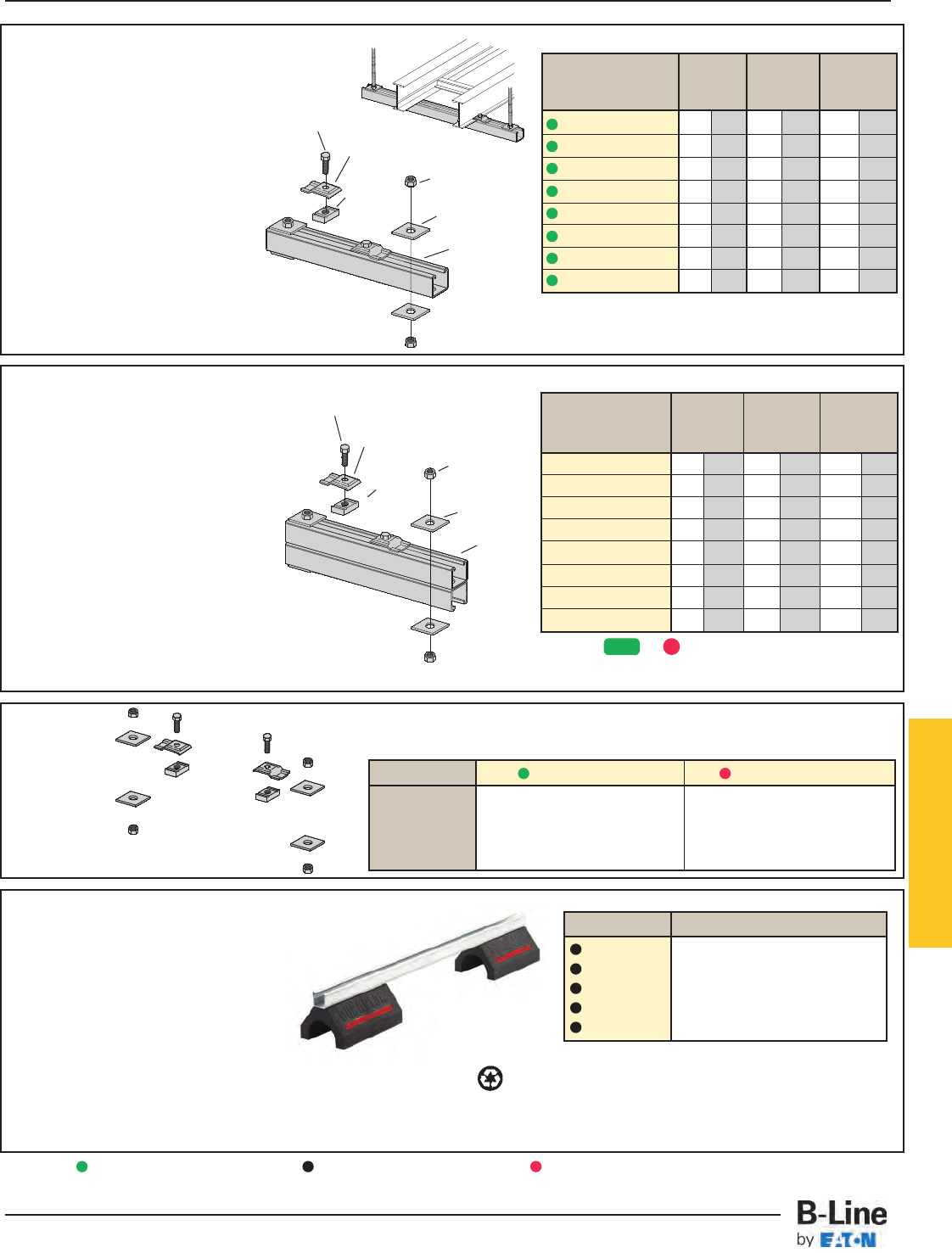 B-Line
by EATON