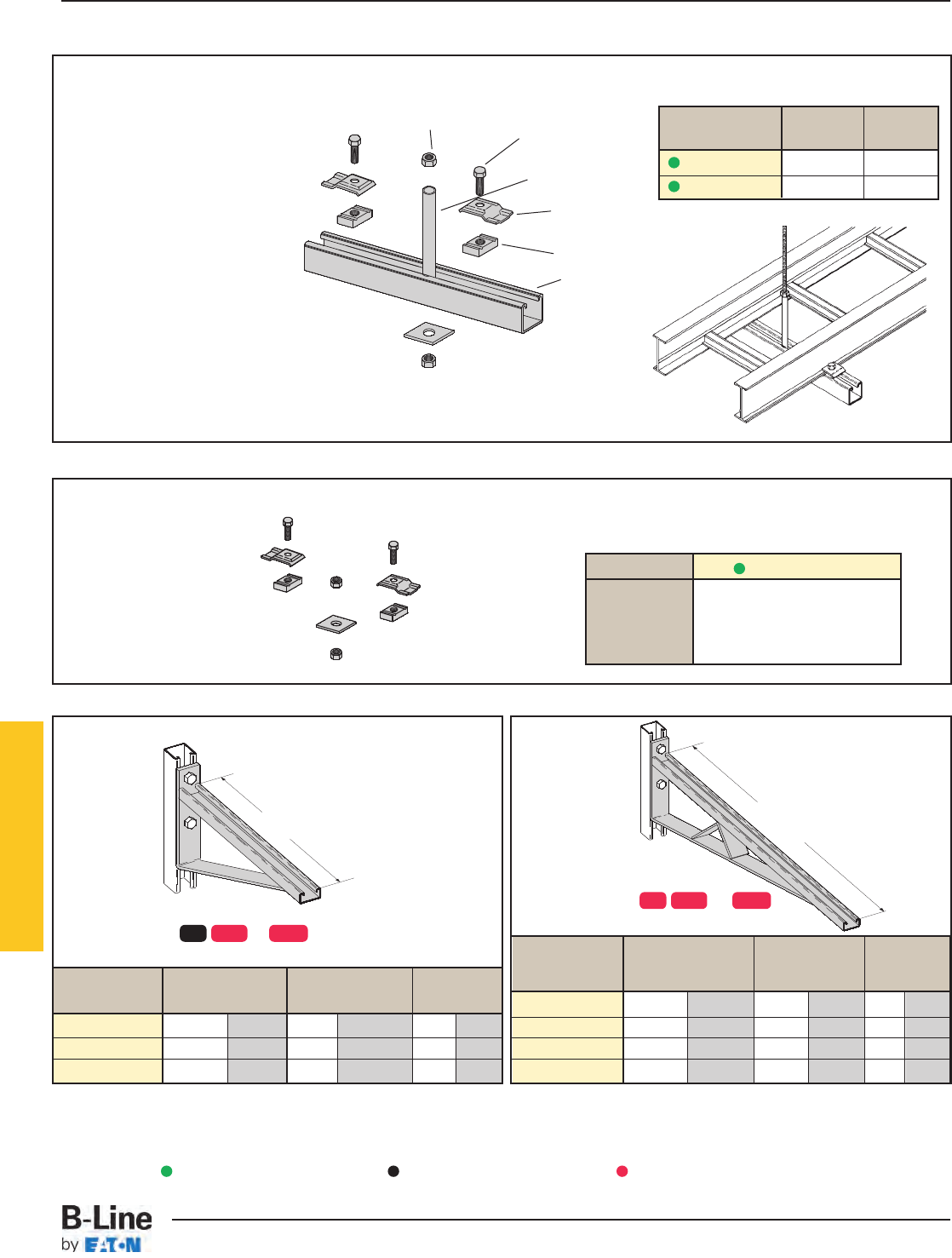 B-Line
by EATON