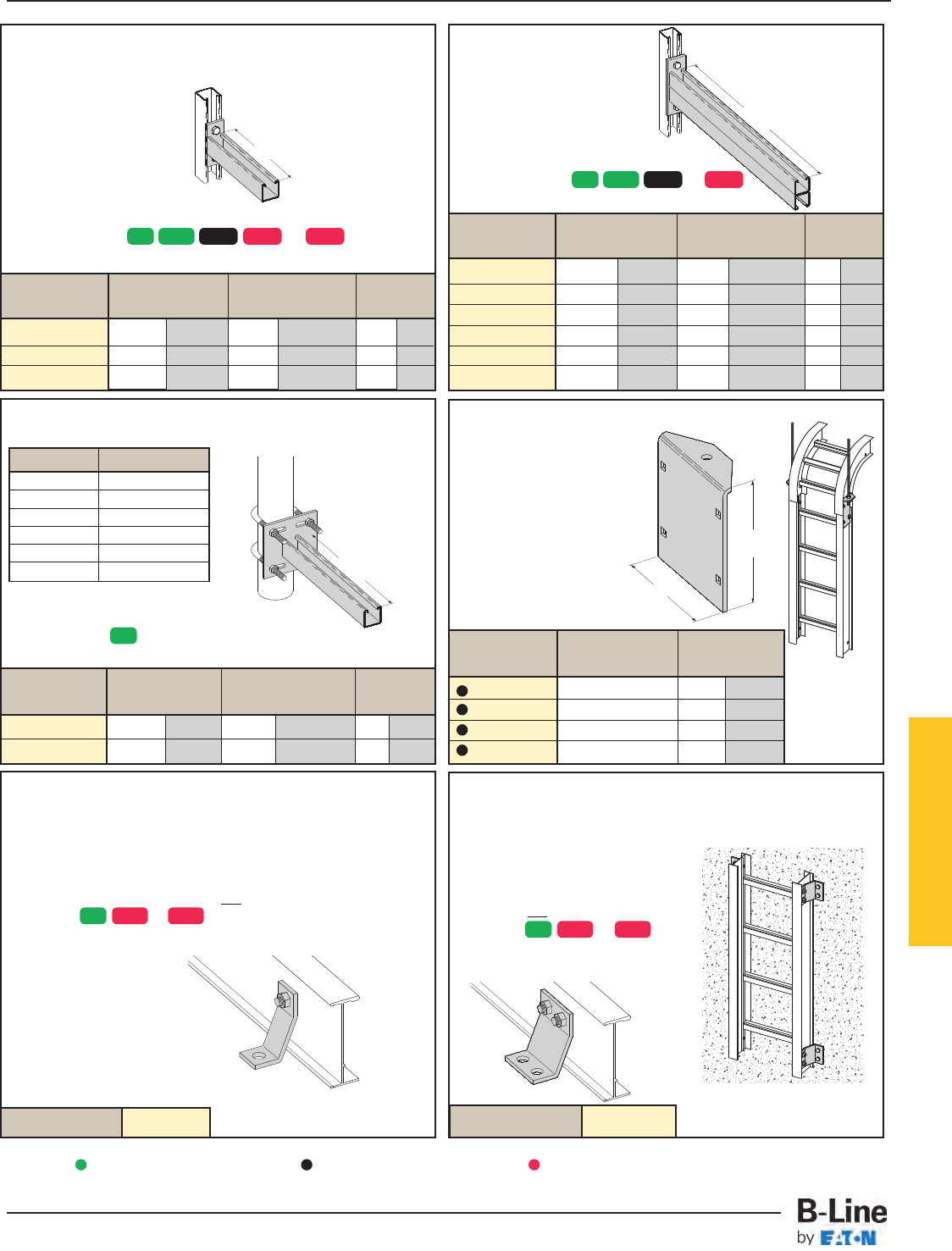 B-Line
by EATON