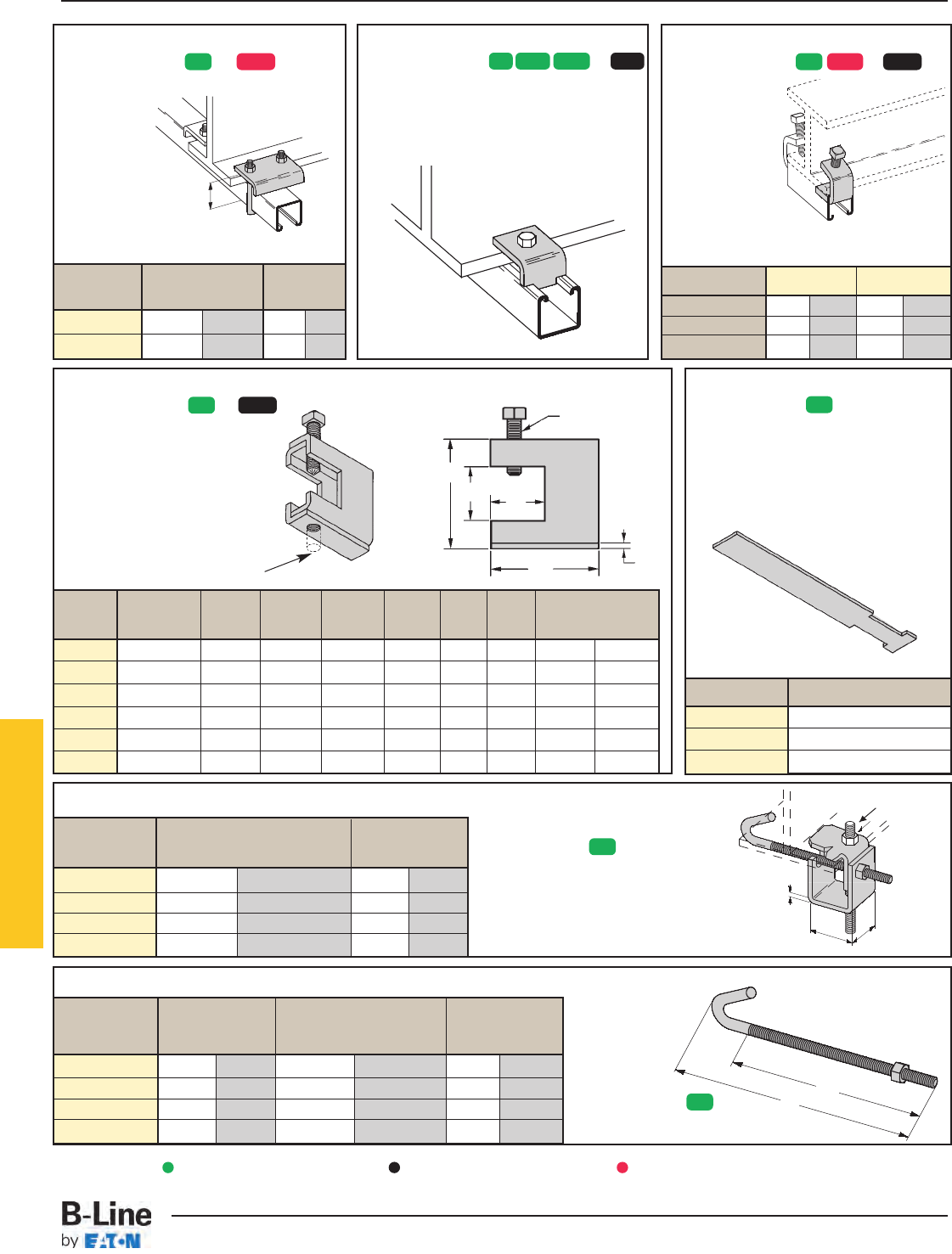 B-Line
by EATON