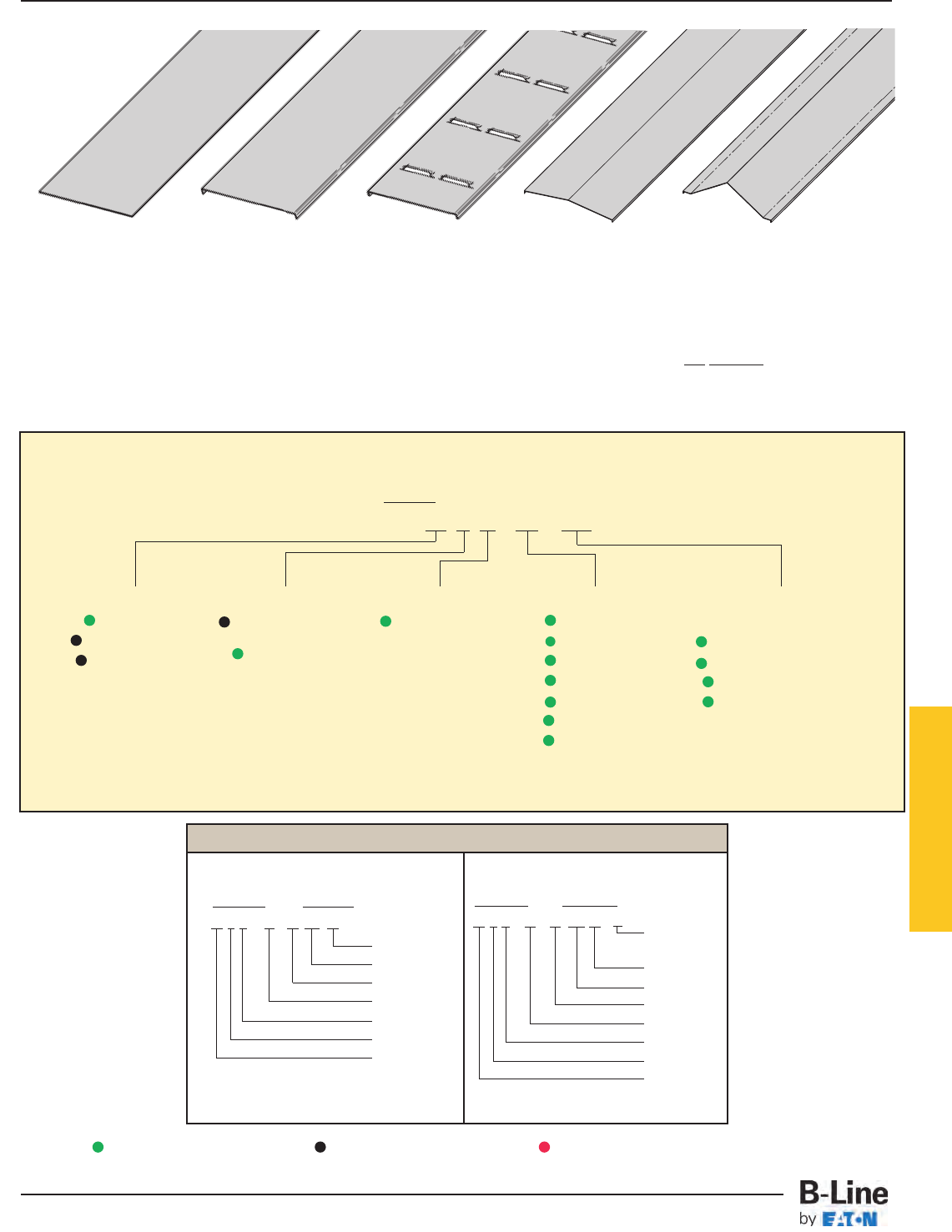 B-Line
by EATON