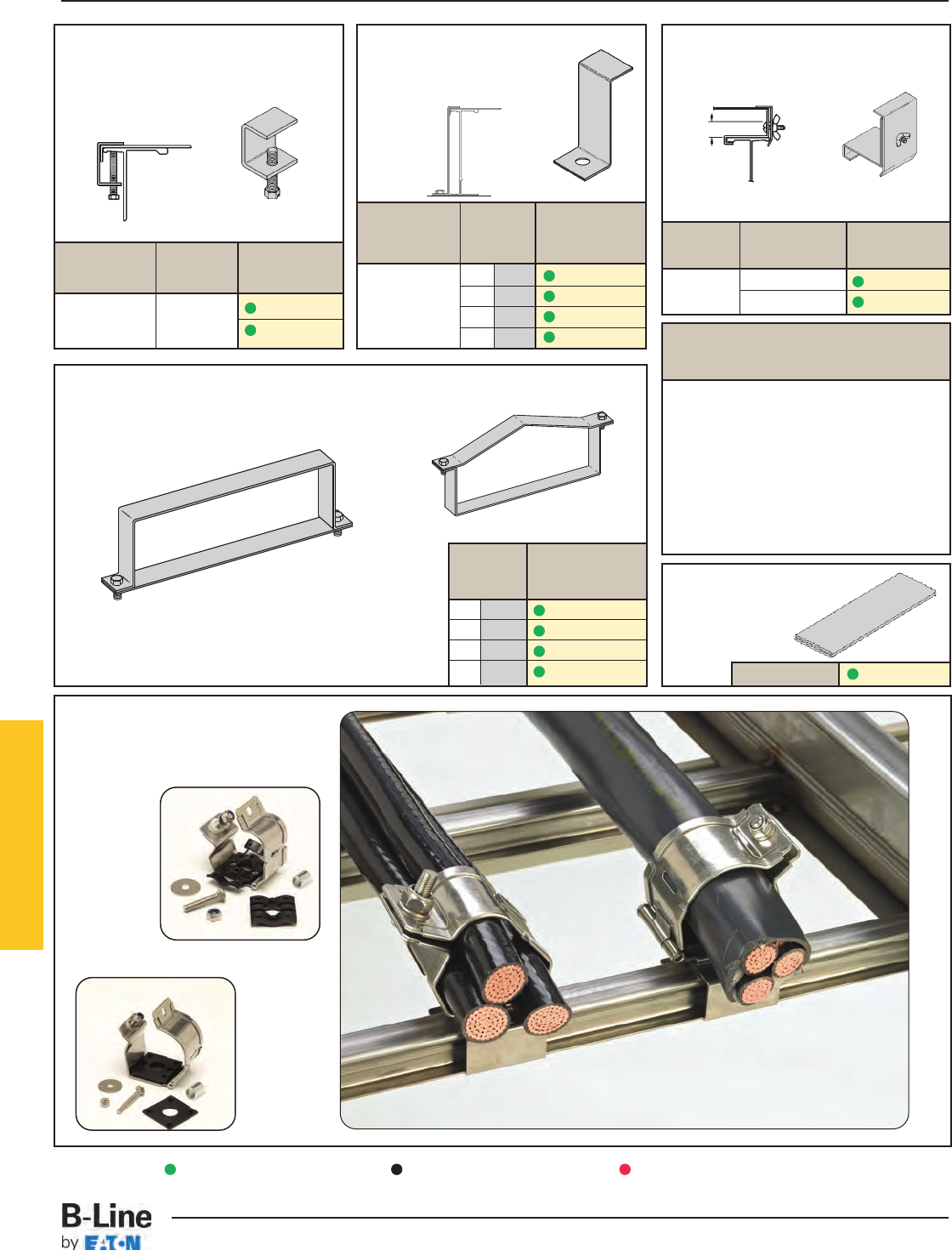 B-Line
by EATON