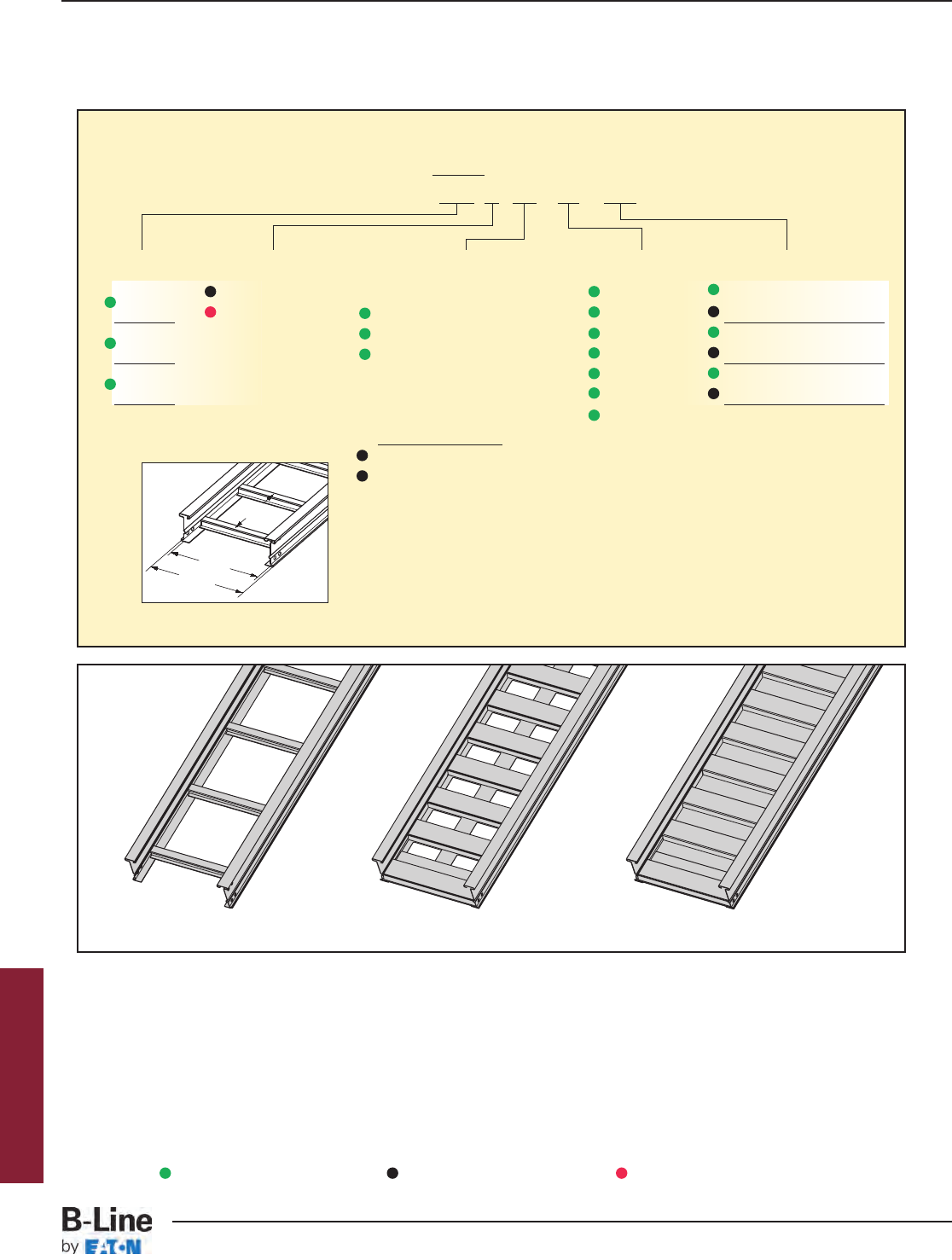 B-Line
by EATON