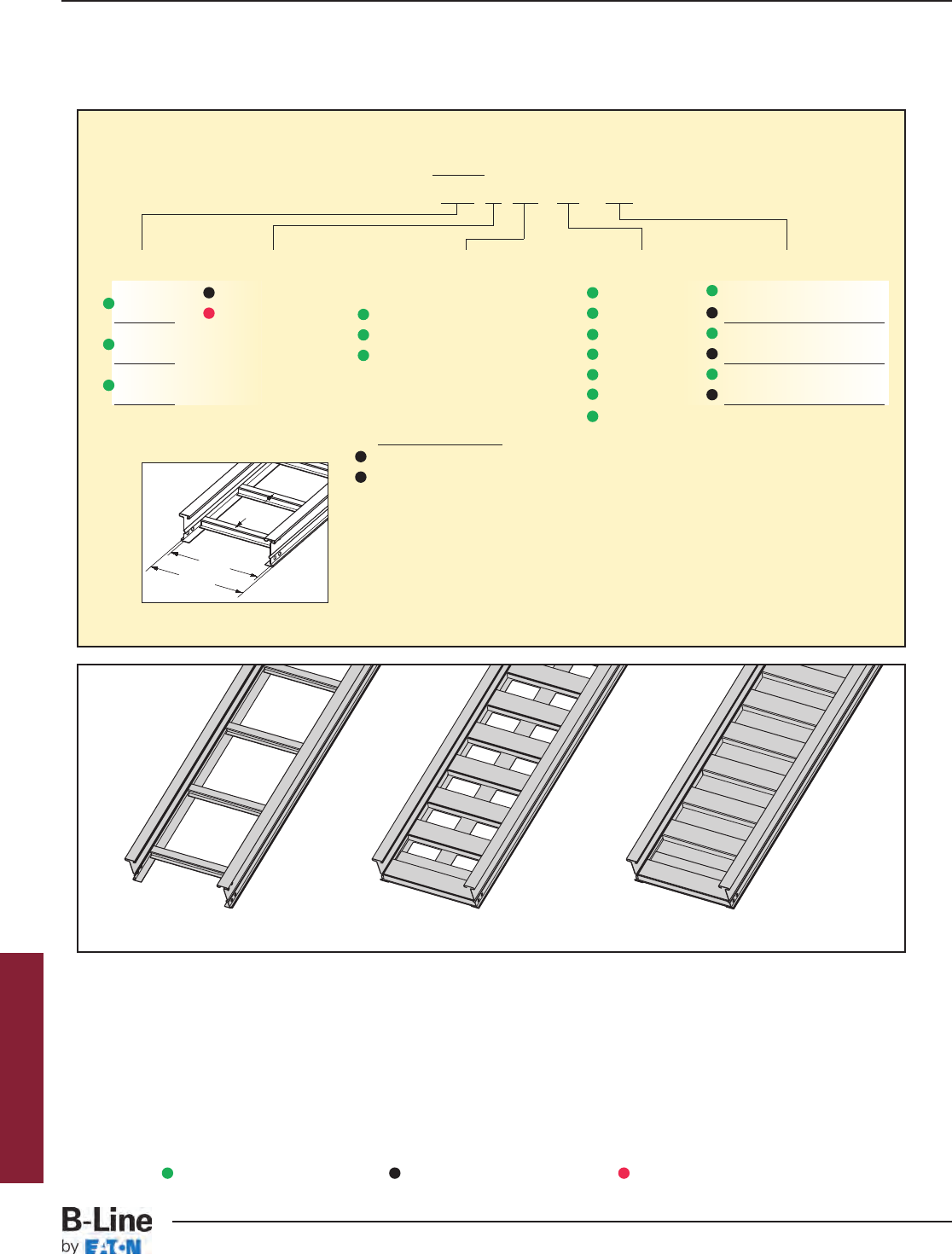 B-Line
by EATON