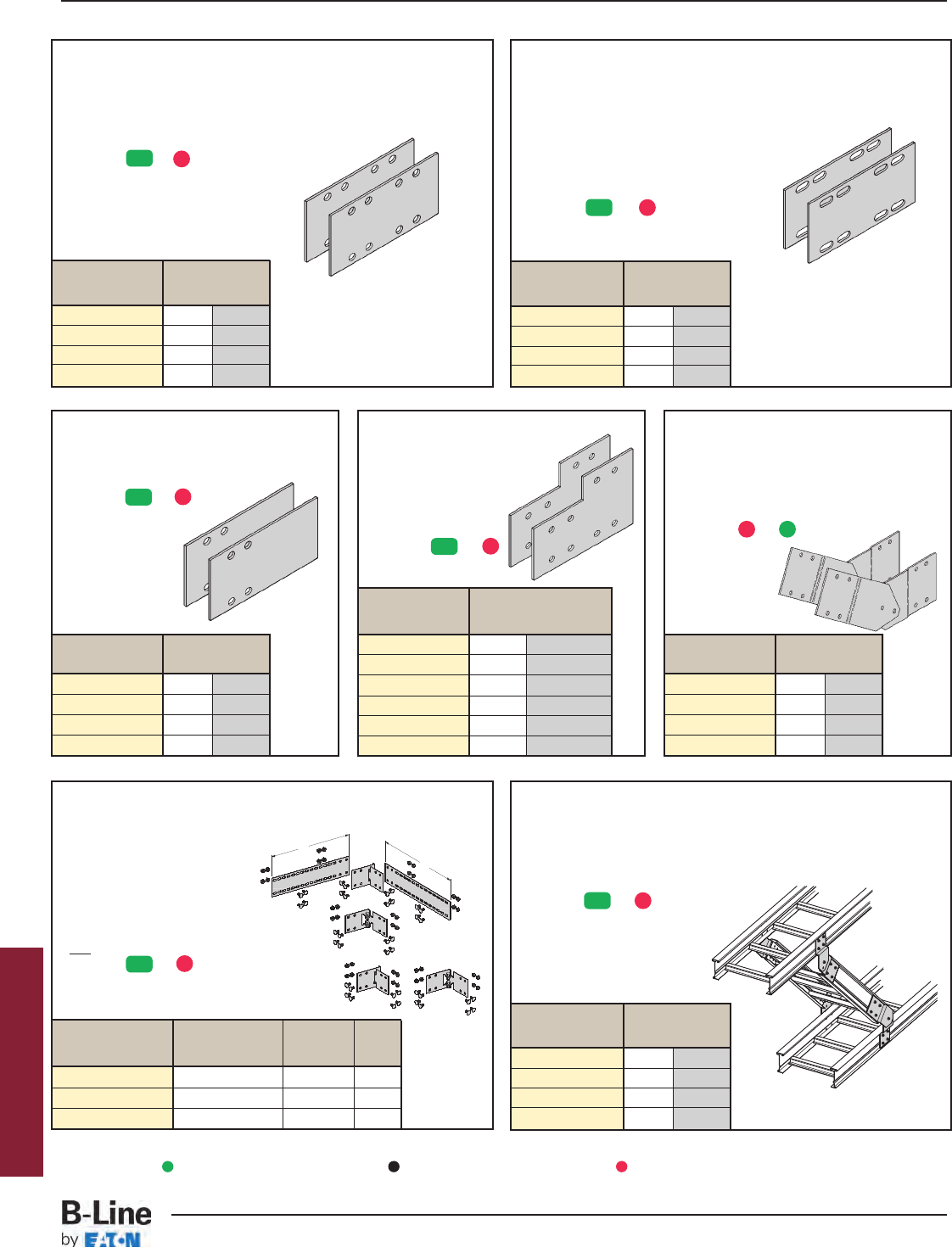 B-Line
by EATON