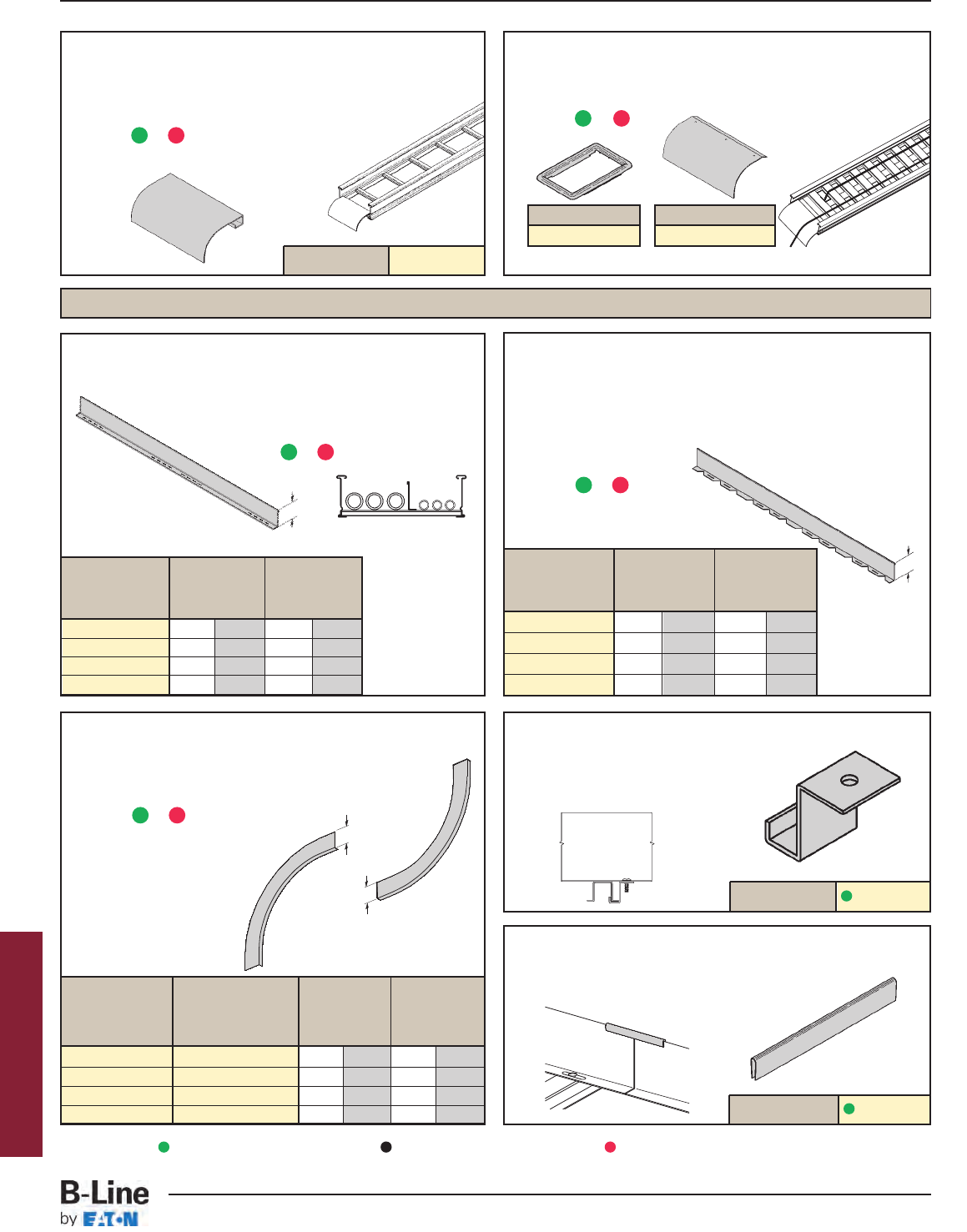 B-Line
by EATON