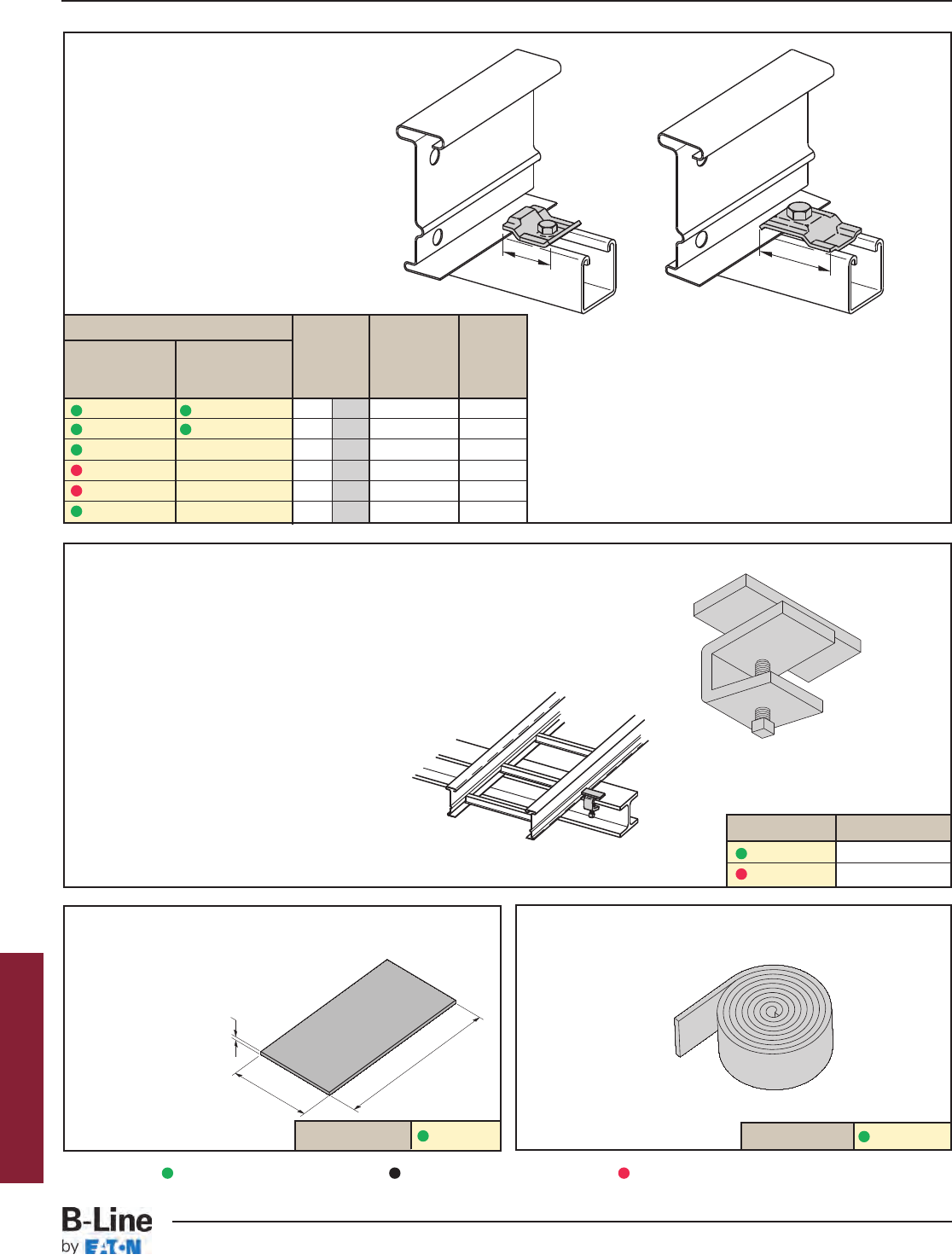 B-Line
by EATON