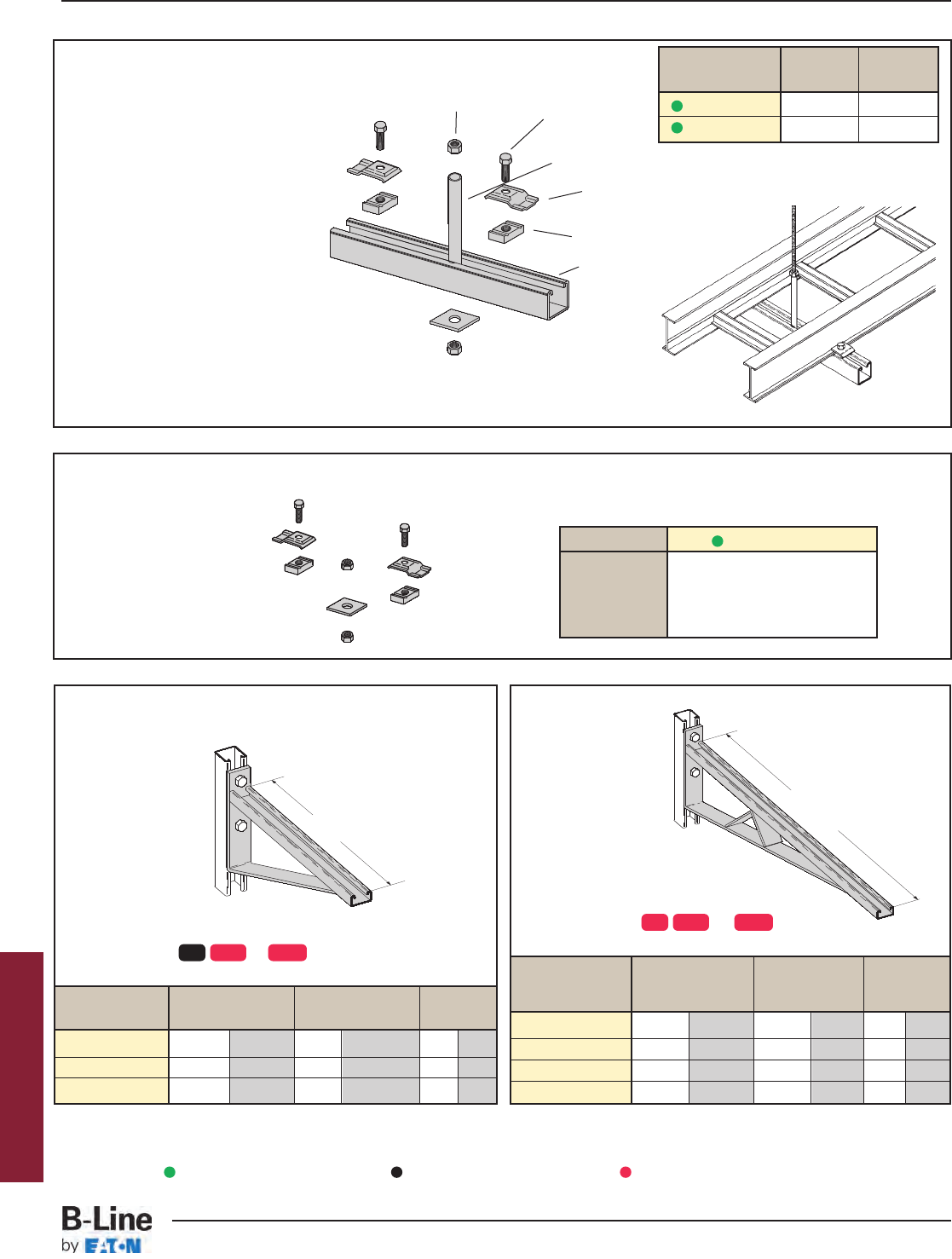 B-Line
by EATON