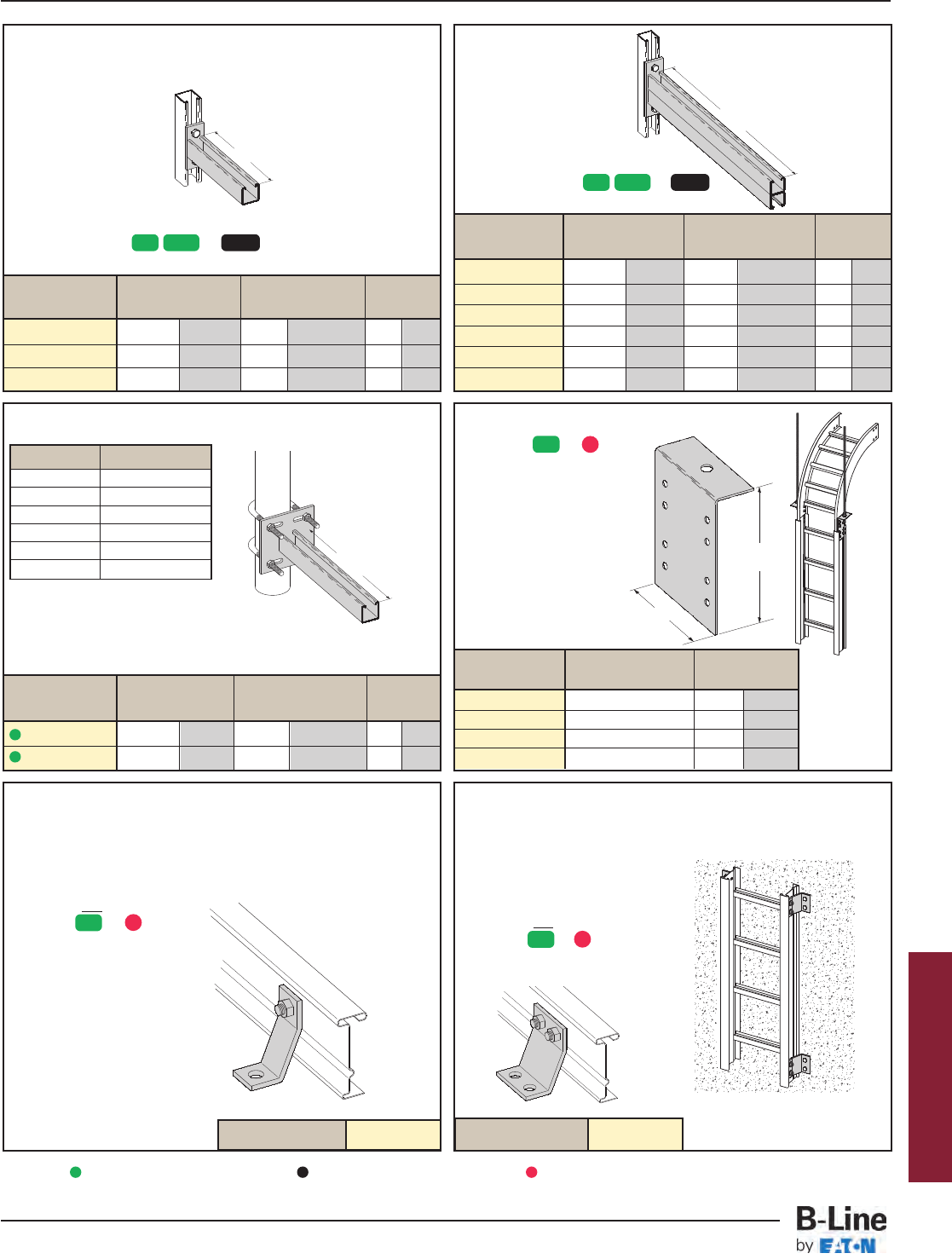 B-Line
by EATON