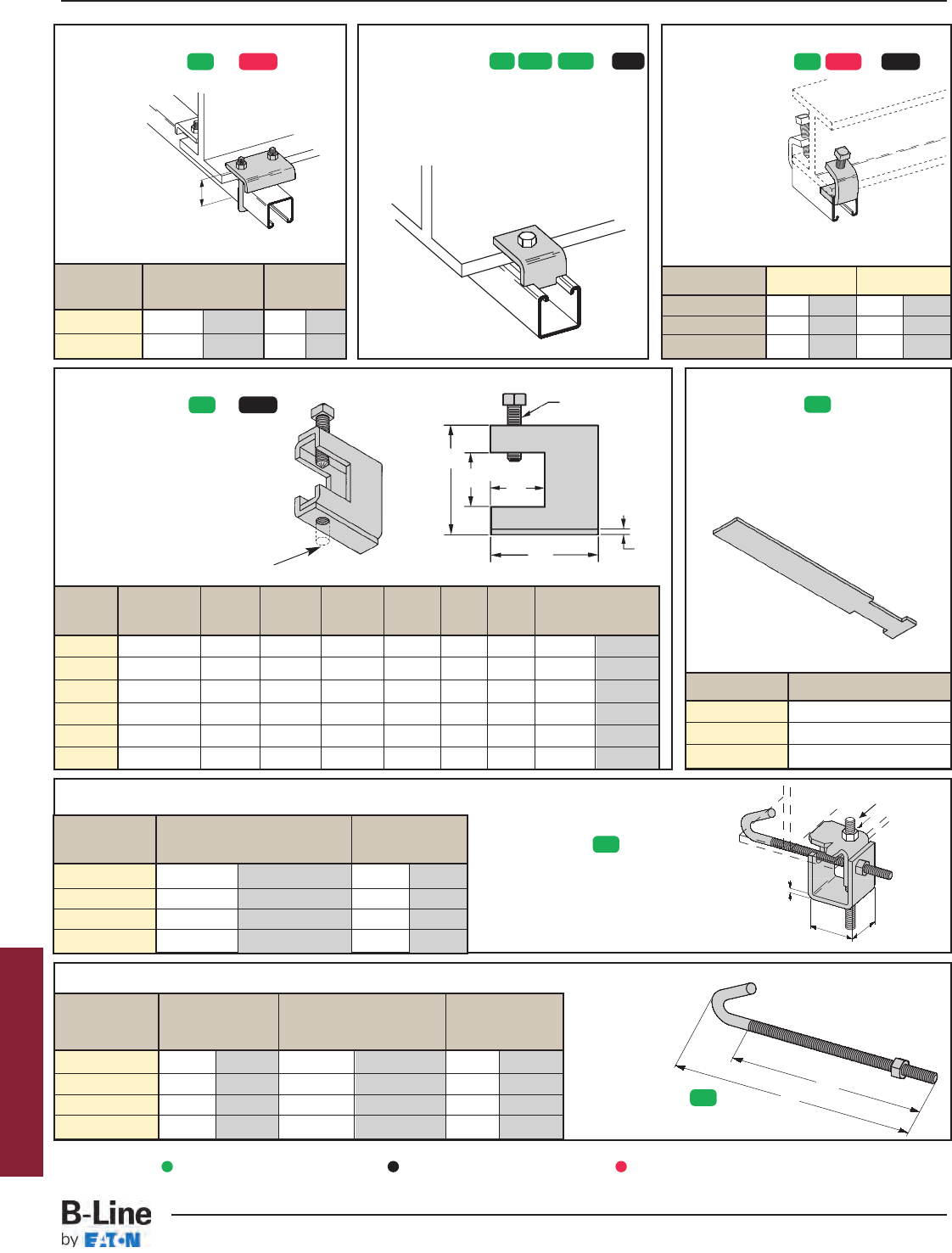 B-Line
by EATON