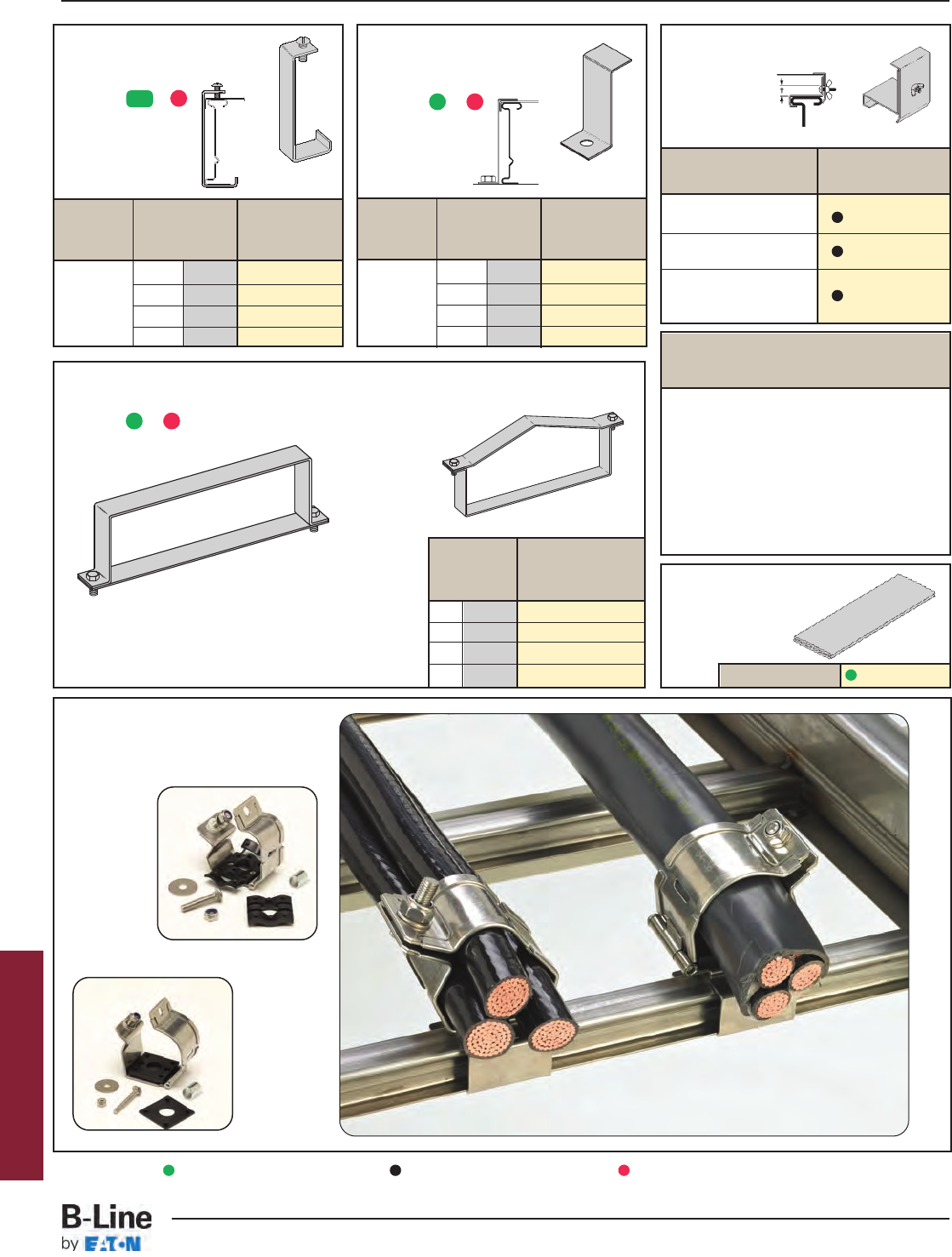 B-Line
by EATON