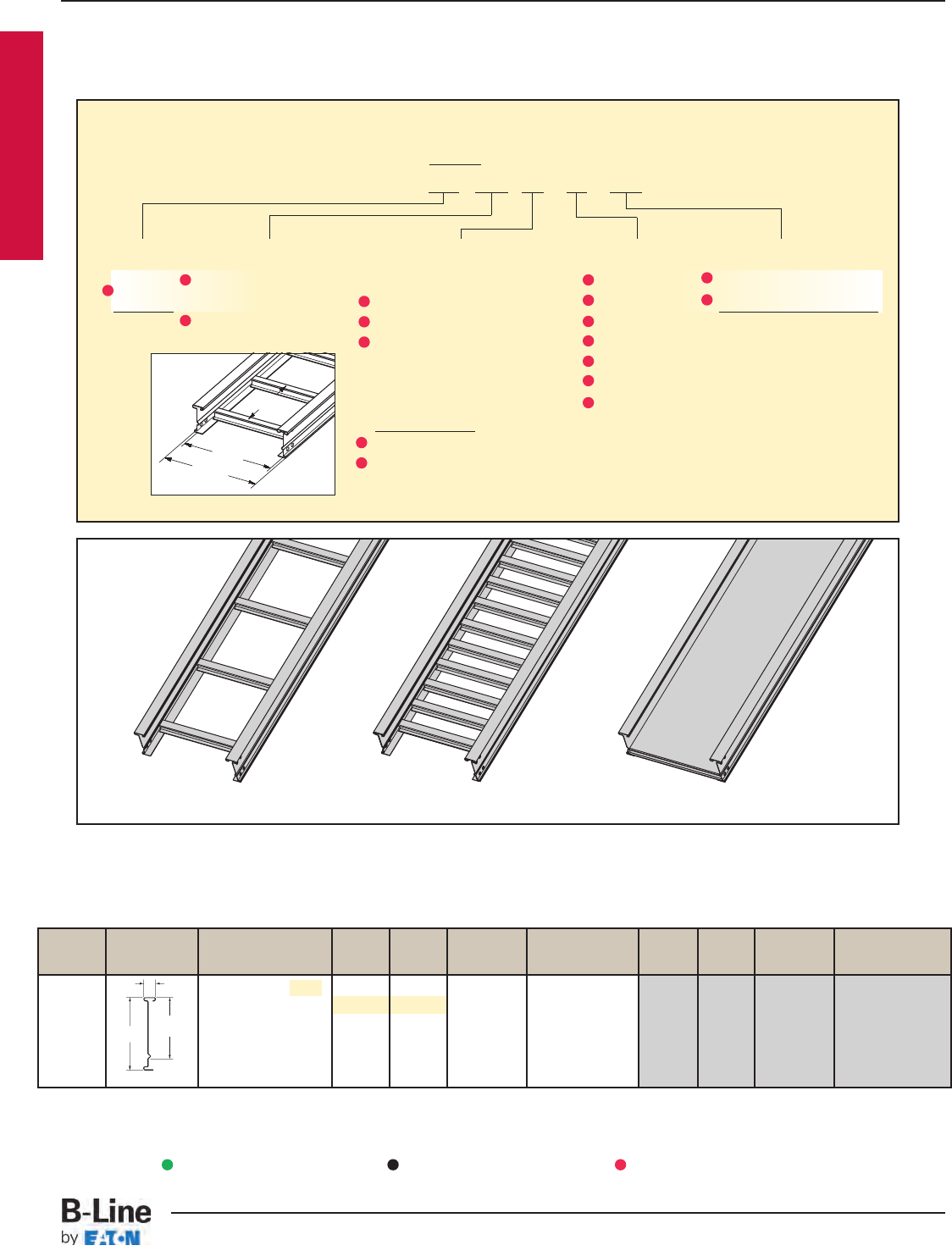 B-Line
by EATON