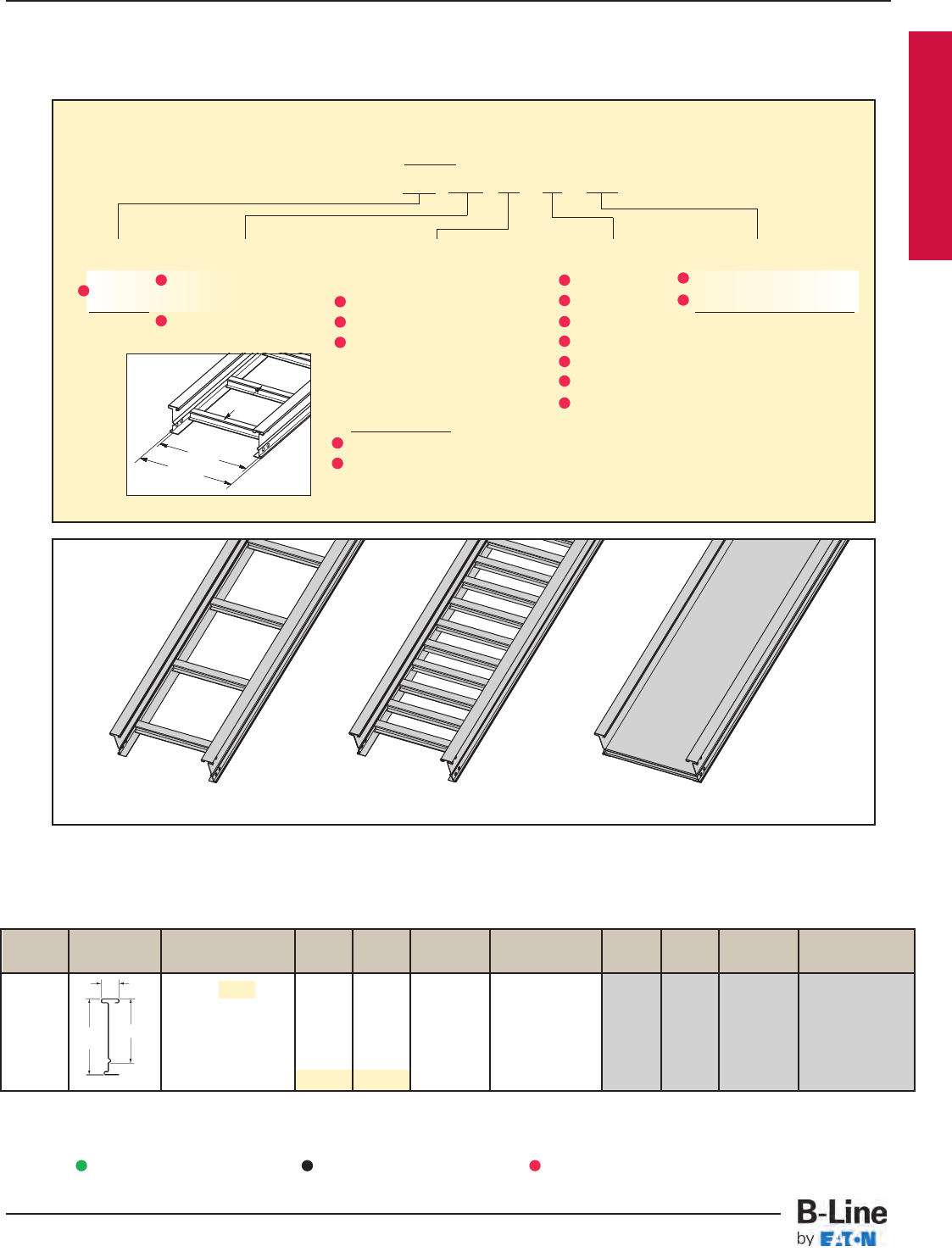 B-Line
by EATON