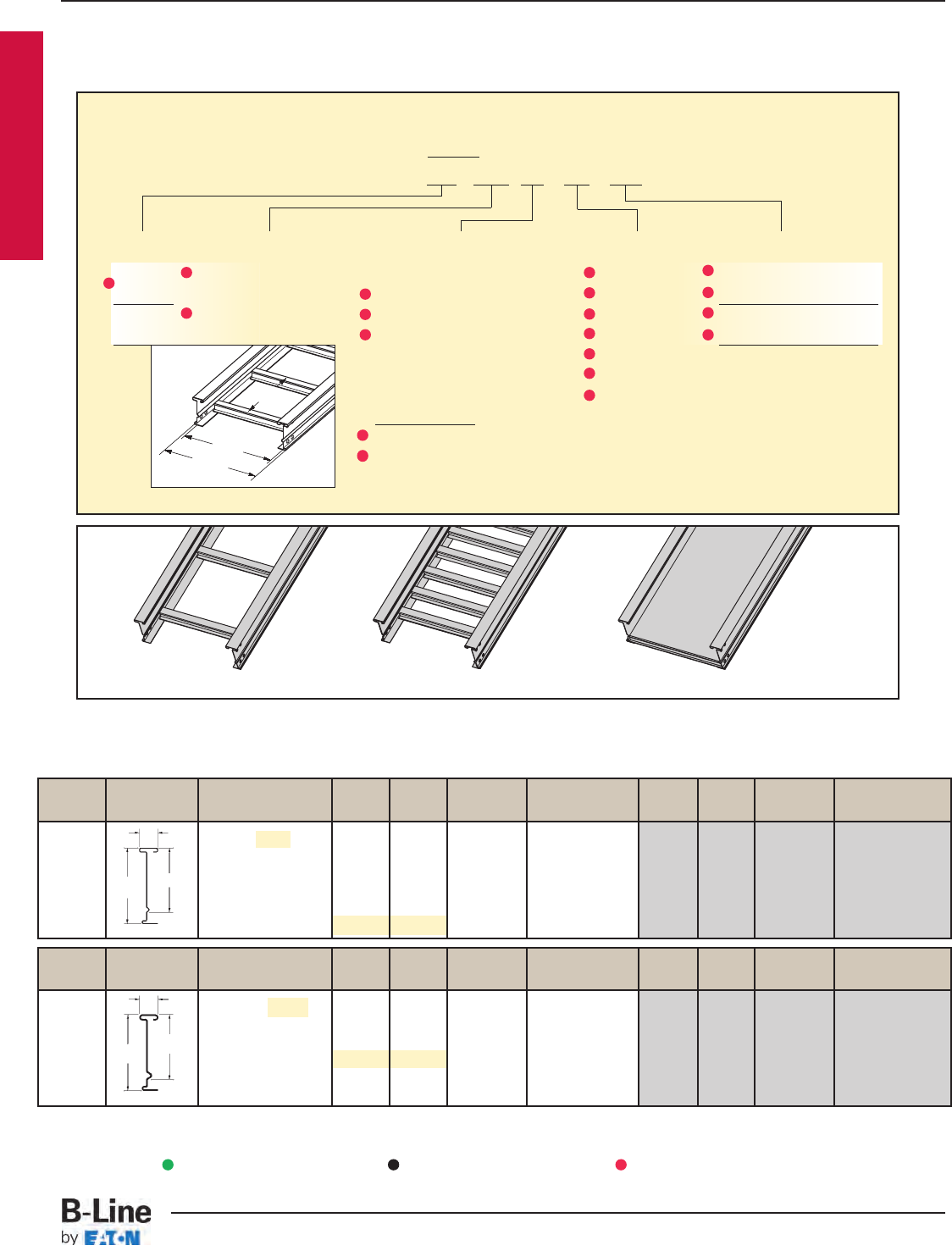 B-Line
by EATON