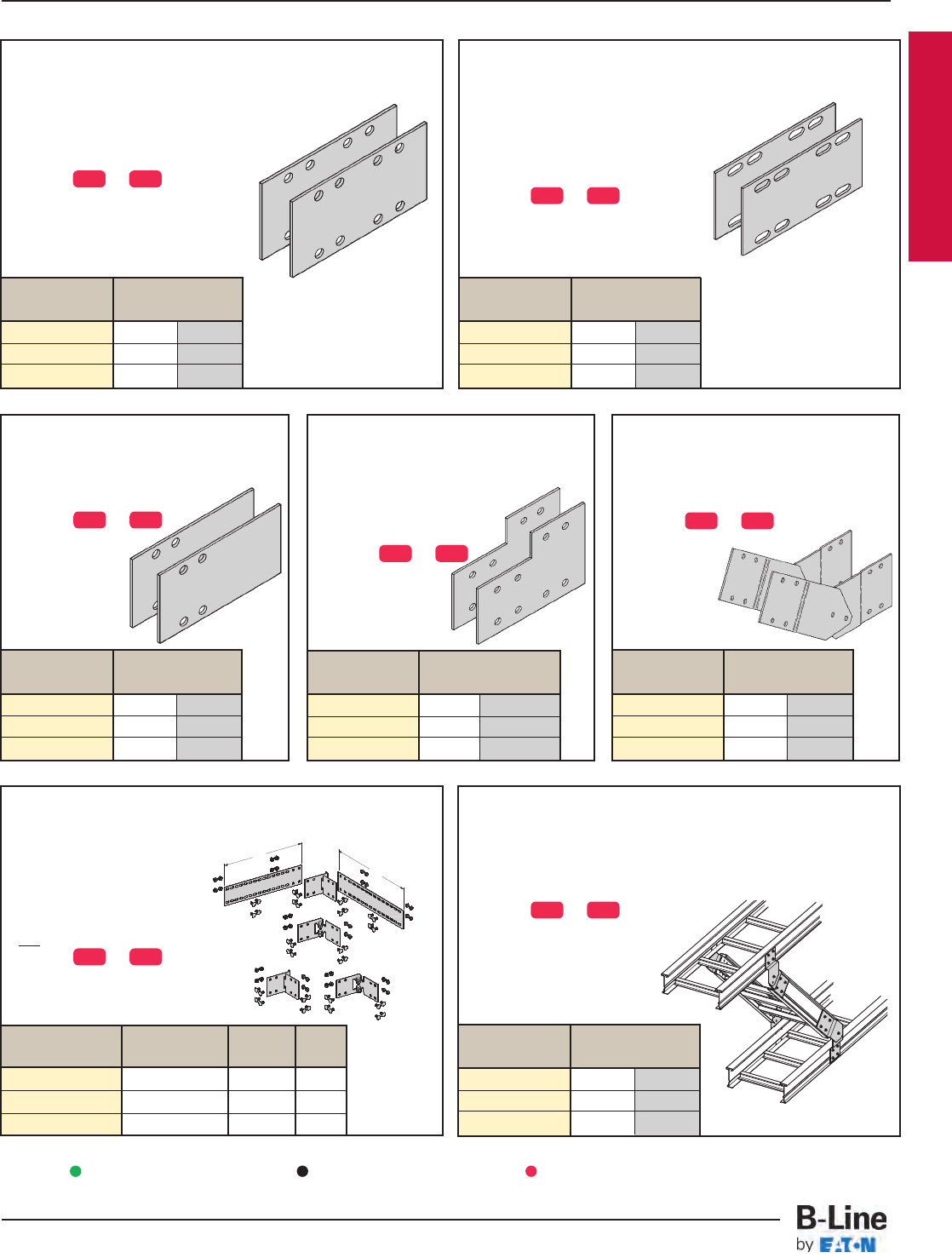 B-Line
by EATON