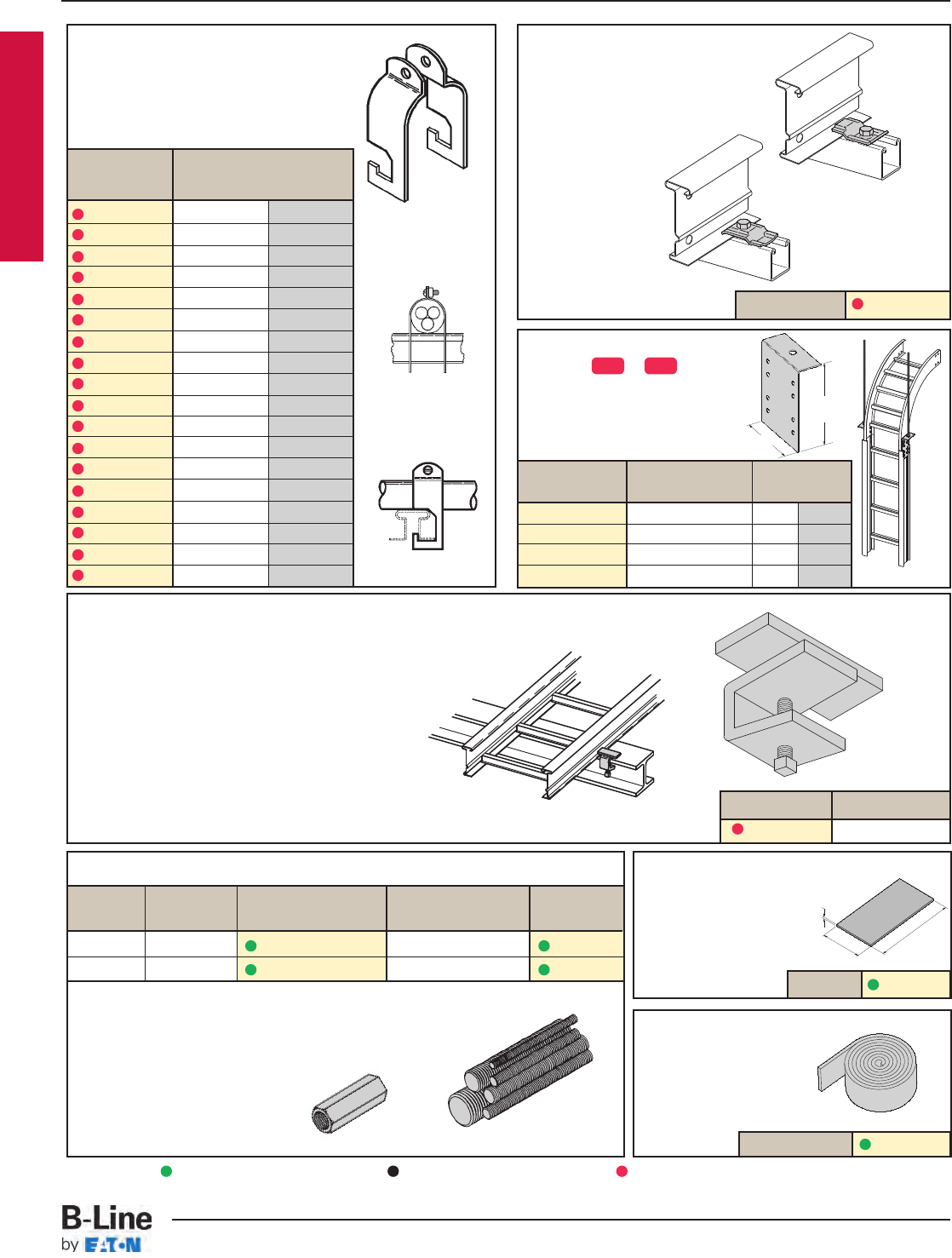 B-Line
by EATON