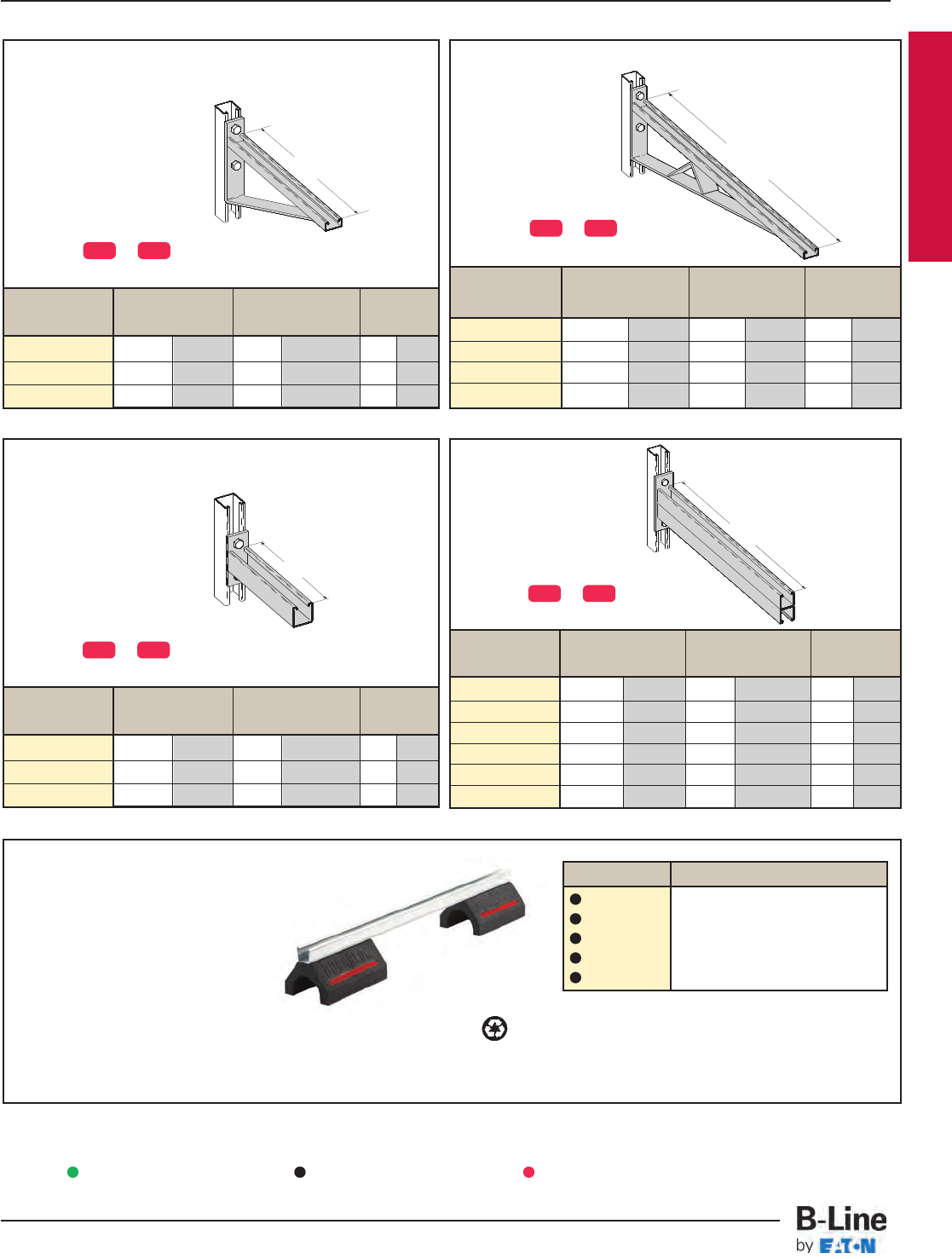 B-Line
by EATON