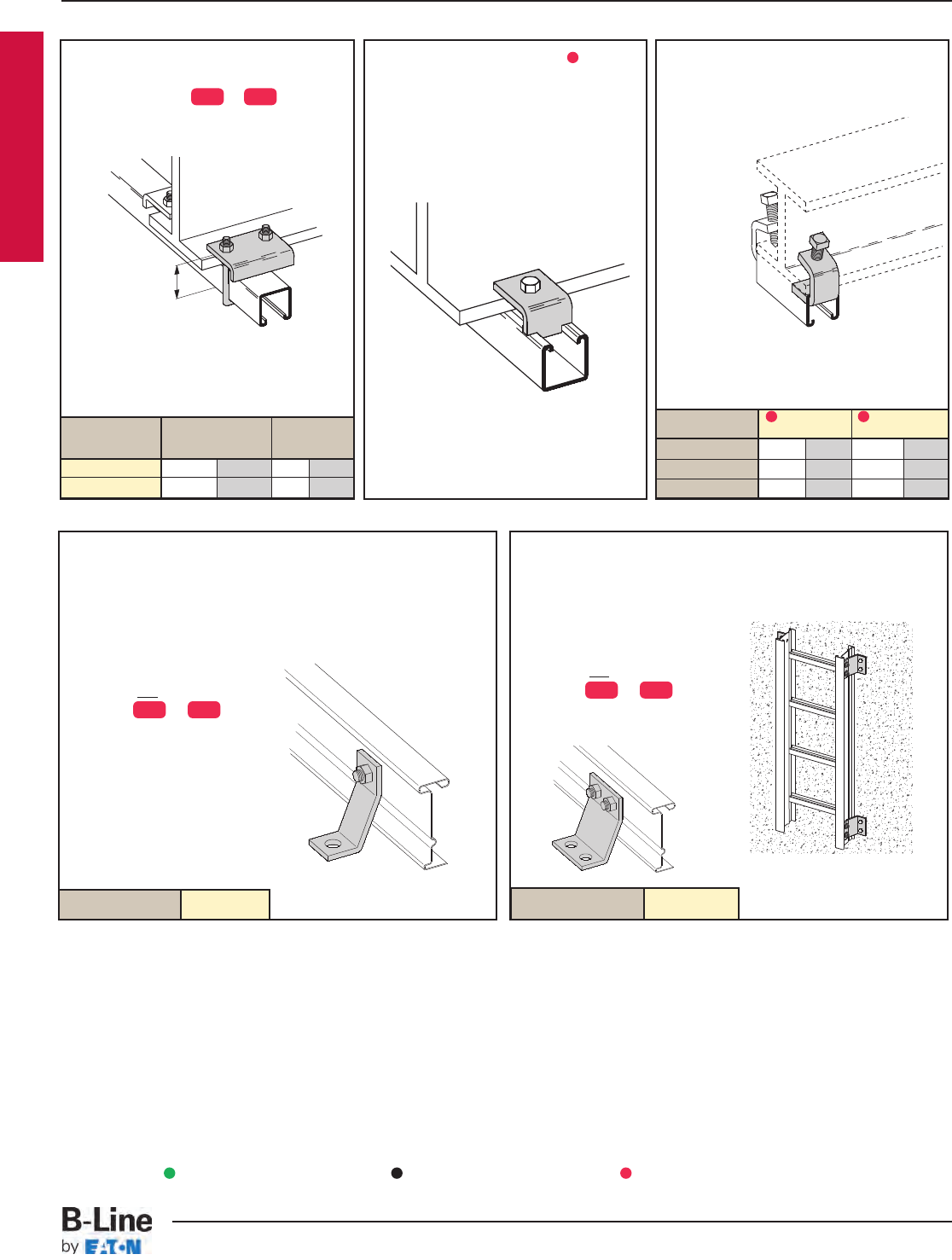 B-Line
by EATON