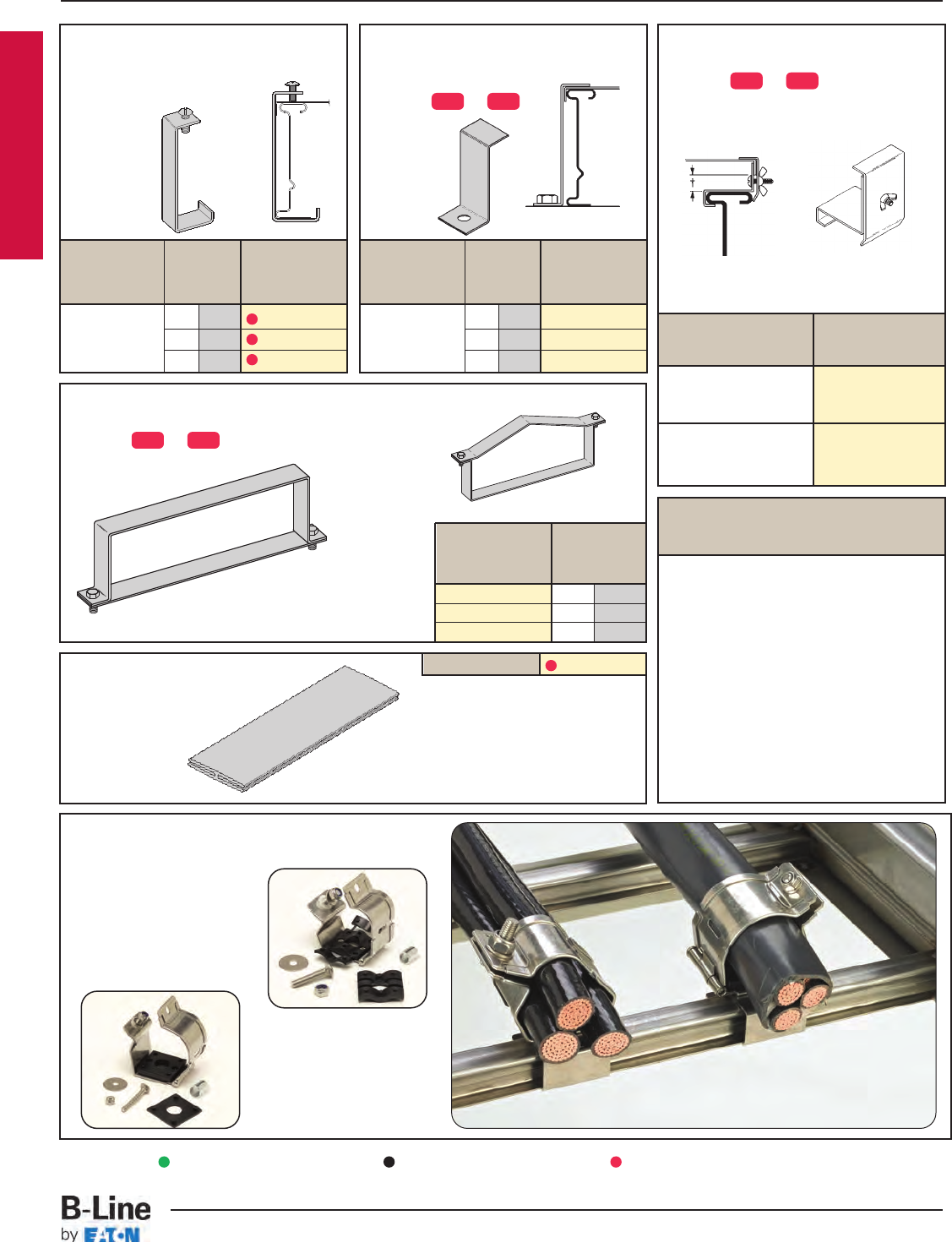 B-Line
by EATON