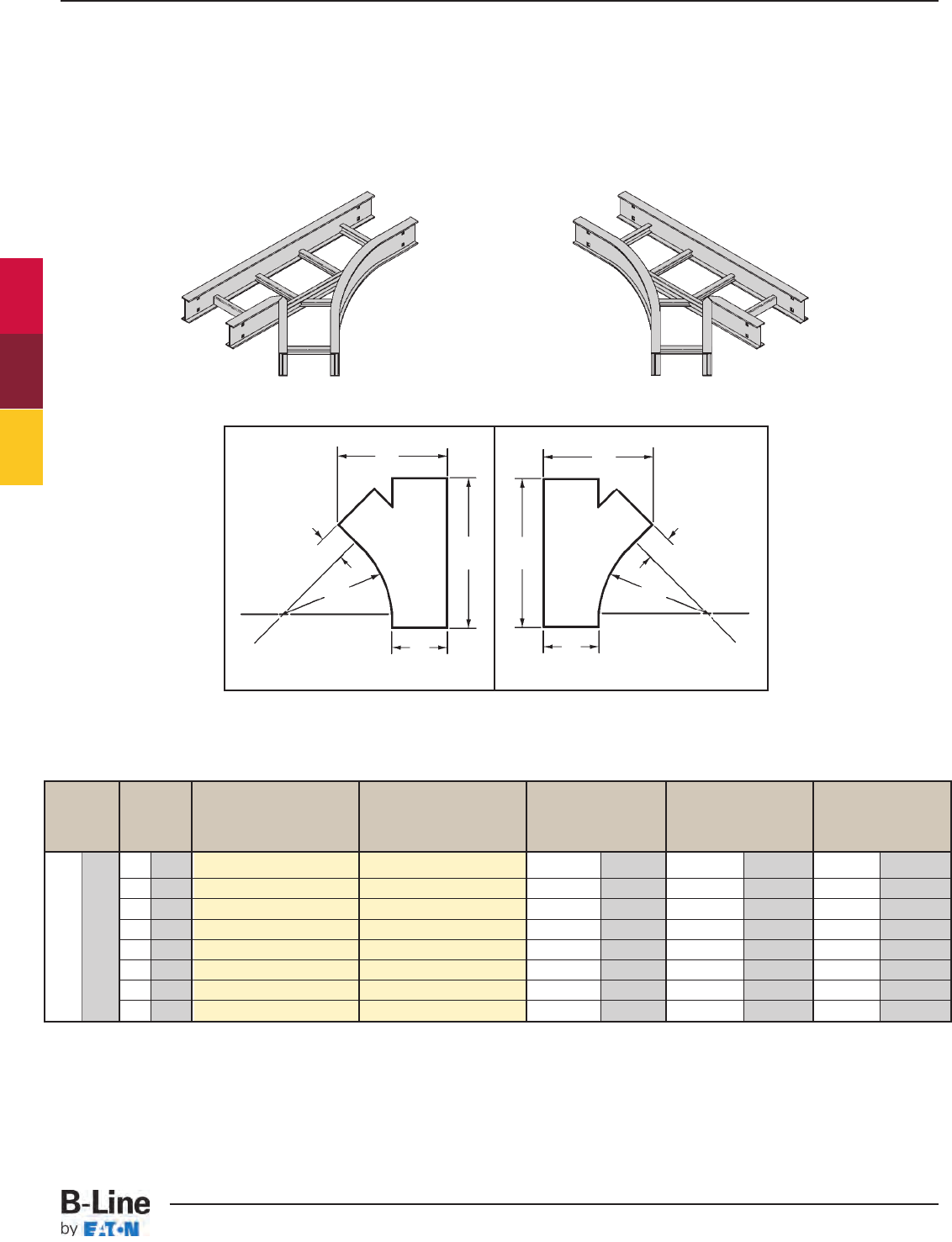 B-Line
by EATON