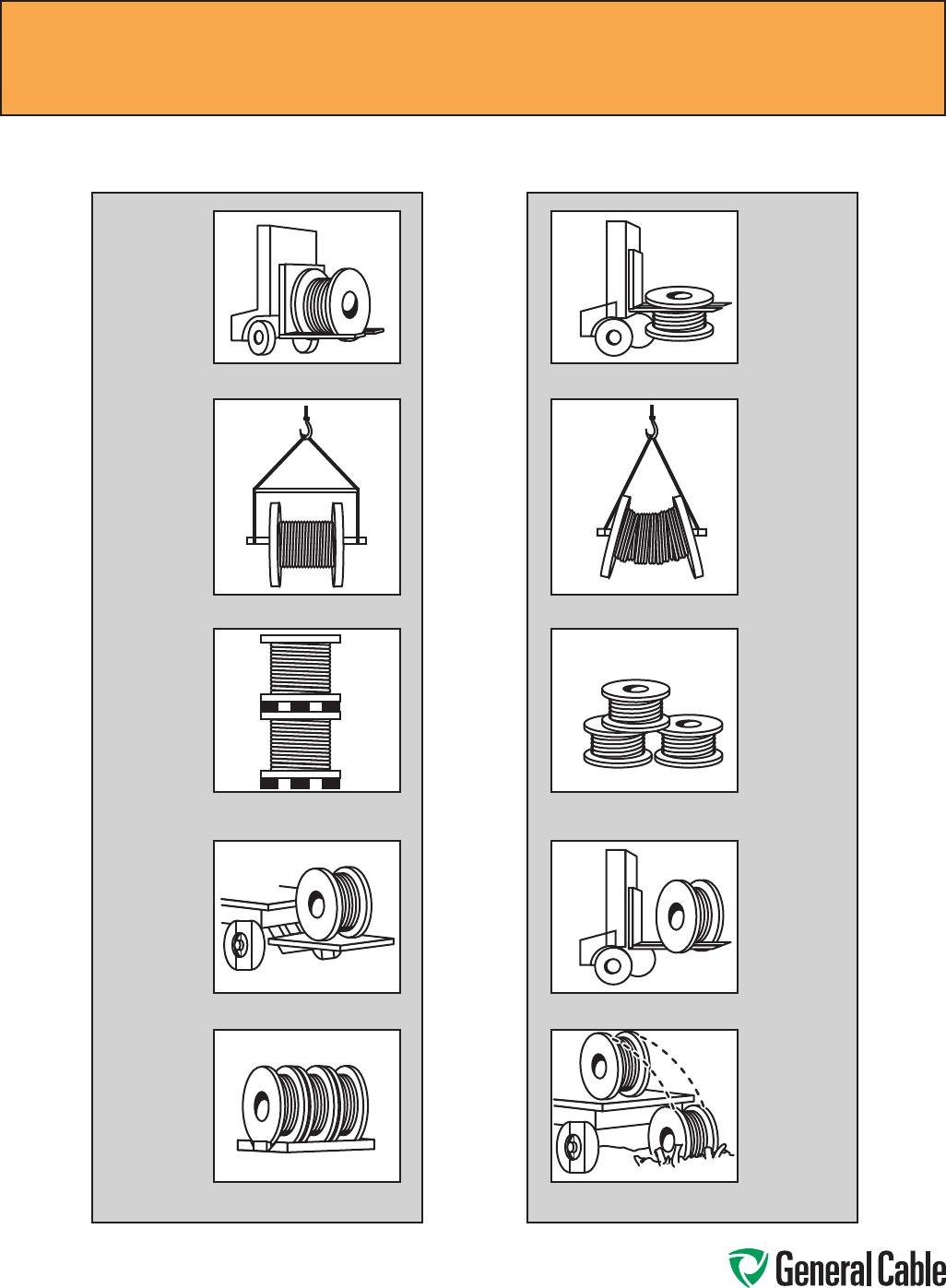 General Cable