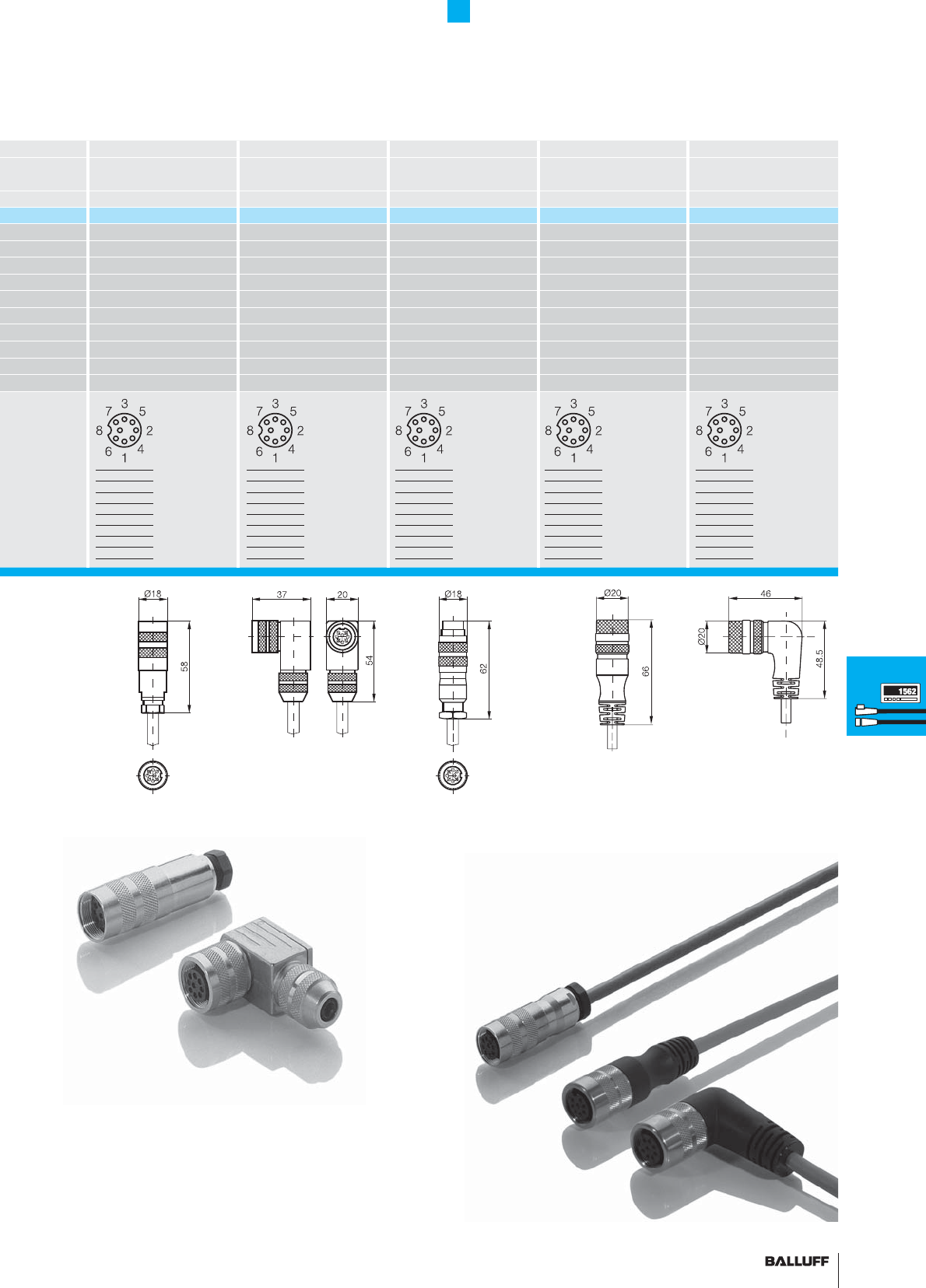 7 3 5
8 2
6 1 4

7 3 5
8 2
6 1 4

7 3 5
8 2
6 1 4

7 3 5
8 2
6 1 4

7 3 5
8 2
6 1 4

Ø18
58

37
20
54

Ø18
62

Ø20
66

46
Ø20
48.5

1562

BALLUFF