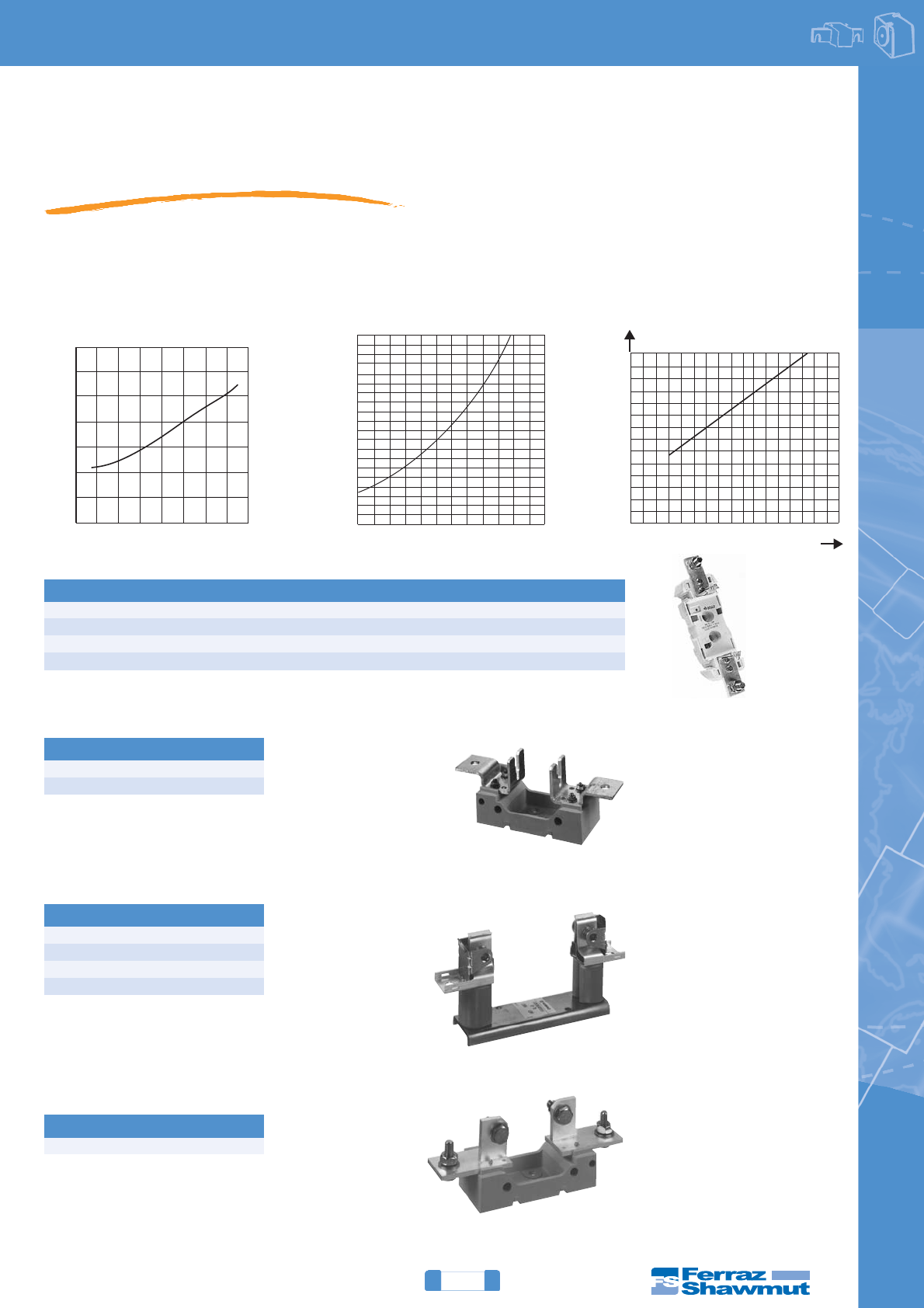 Ferraz Shawmut