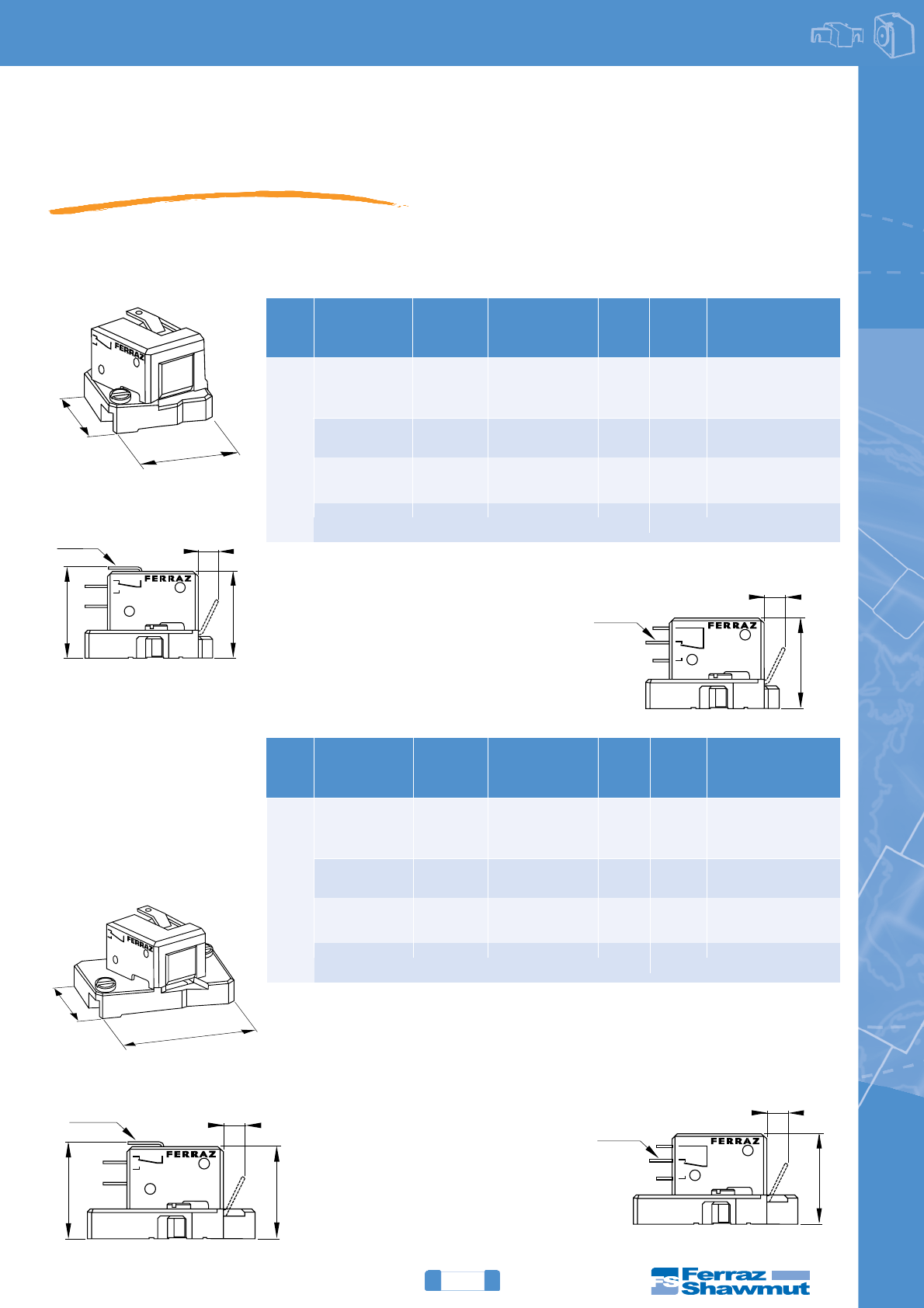 FERRAZ

FERRAZ

FERRAZ

FERRAZ

FERRAZ

FERRAZ

Ferraz Shawmut