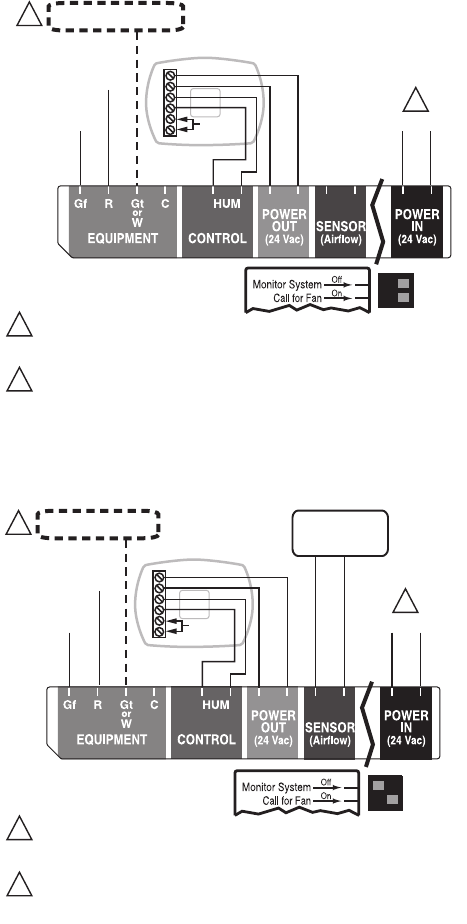 Gf R Gt or W C
EQUIPMENT
HUM
CONTROL
POWER OUT (24 Vac)
SENSOR (Airflow)
POWER IN (24 Vac)
Monitor System Off
Call for Fan On

Gf R Gt or W C
EQUIPMENT
HUM
CONTROL
POWER OUT (24 Vac)
SENSOR (Airflow)
POWER IN (24 Vac)
Monitor System Off
Call for Fan On