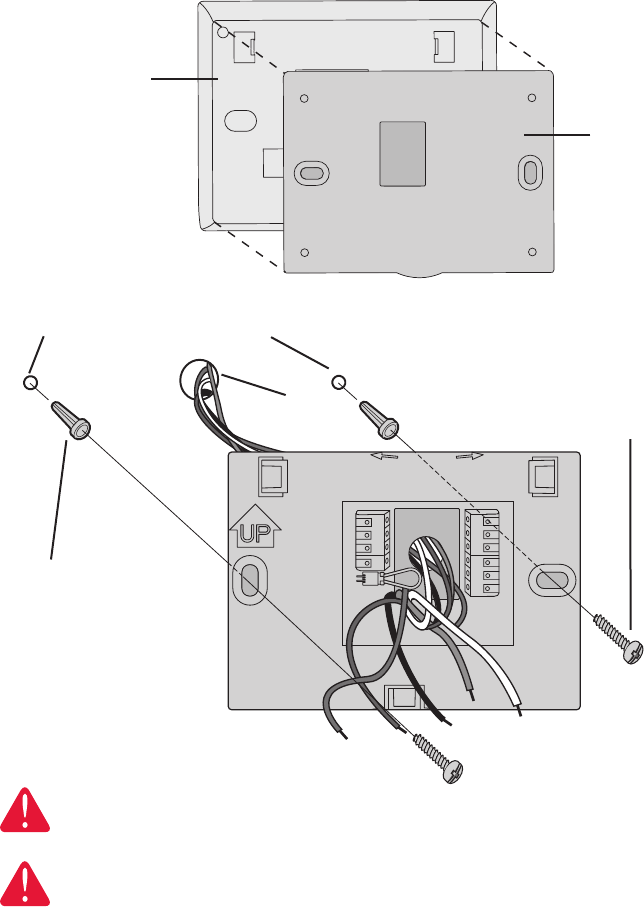 UP