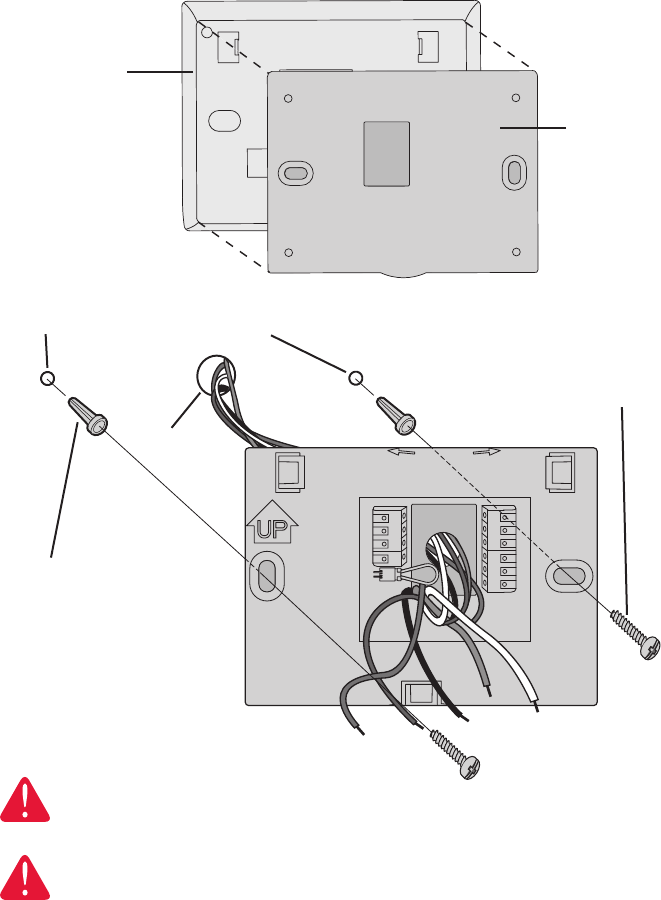 UP