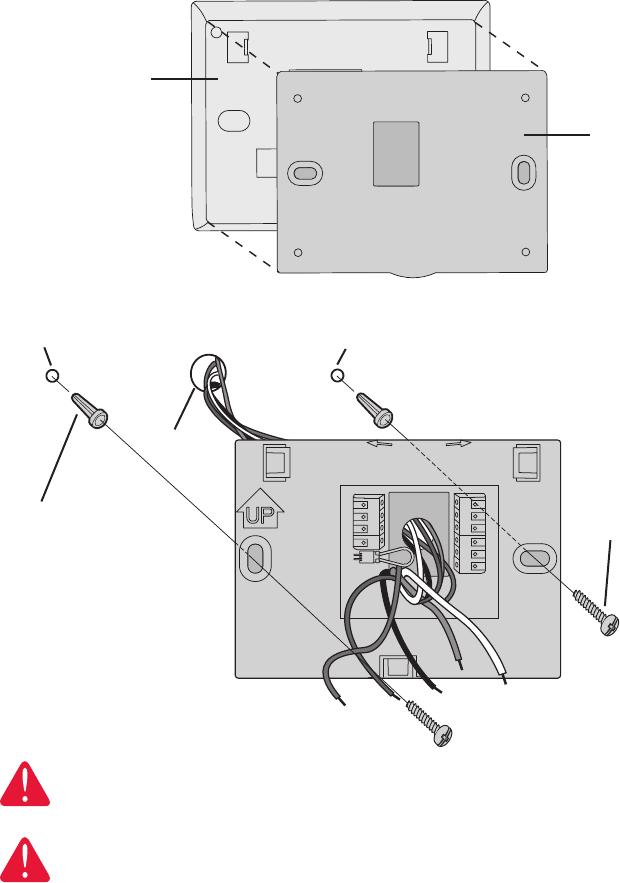 UP