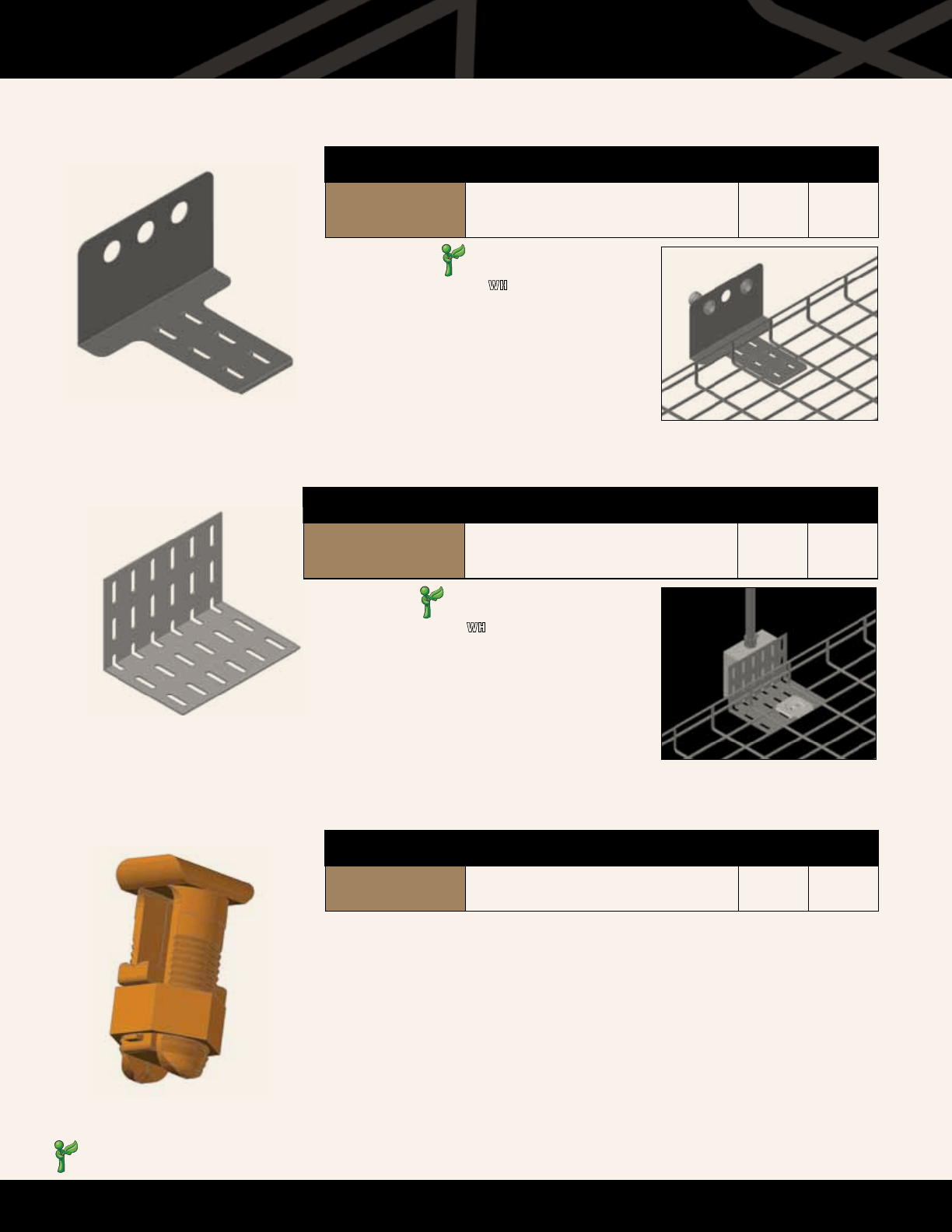 WH

WH