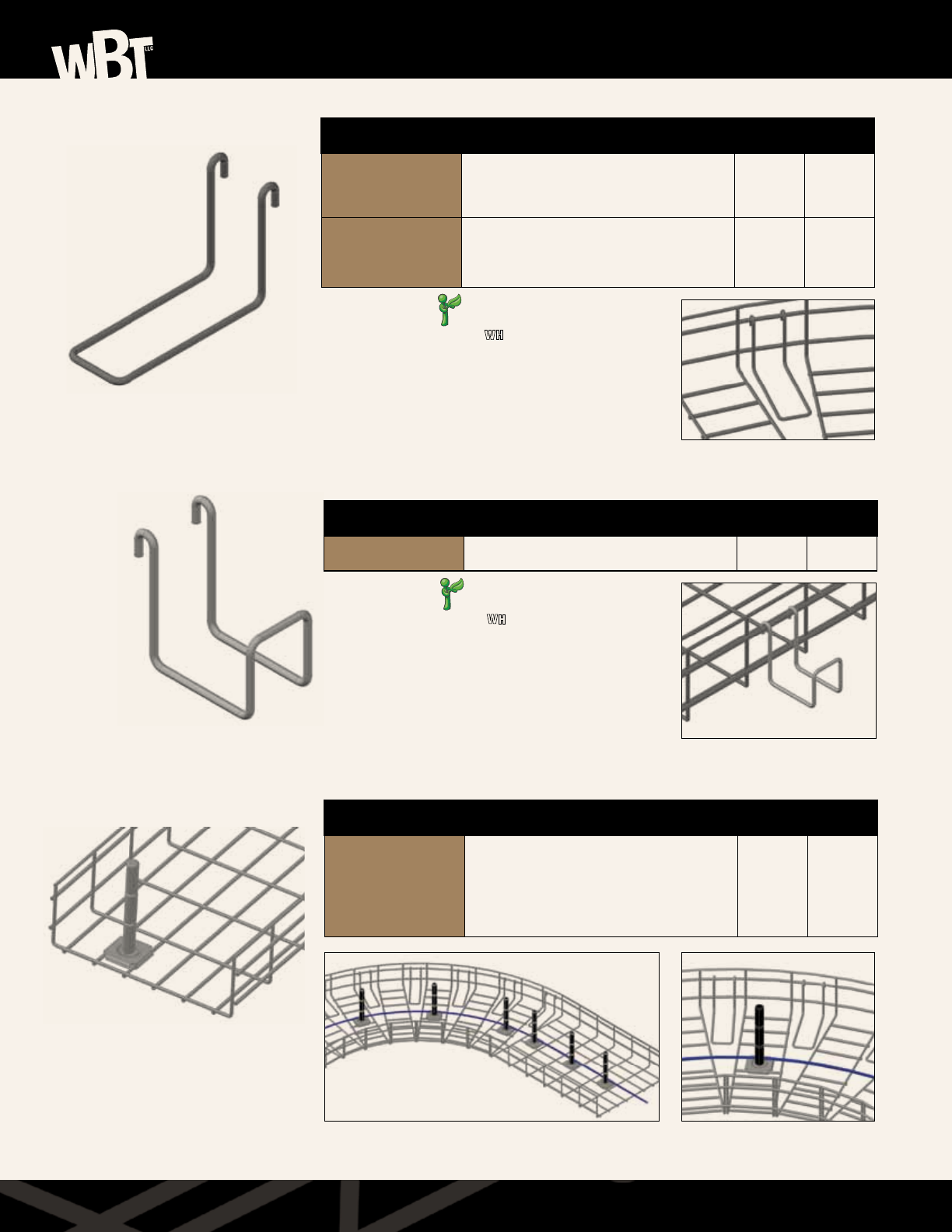 WBT LLC

WH

WH