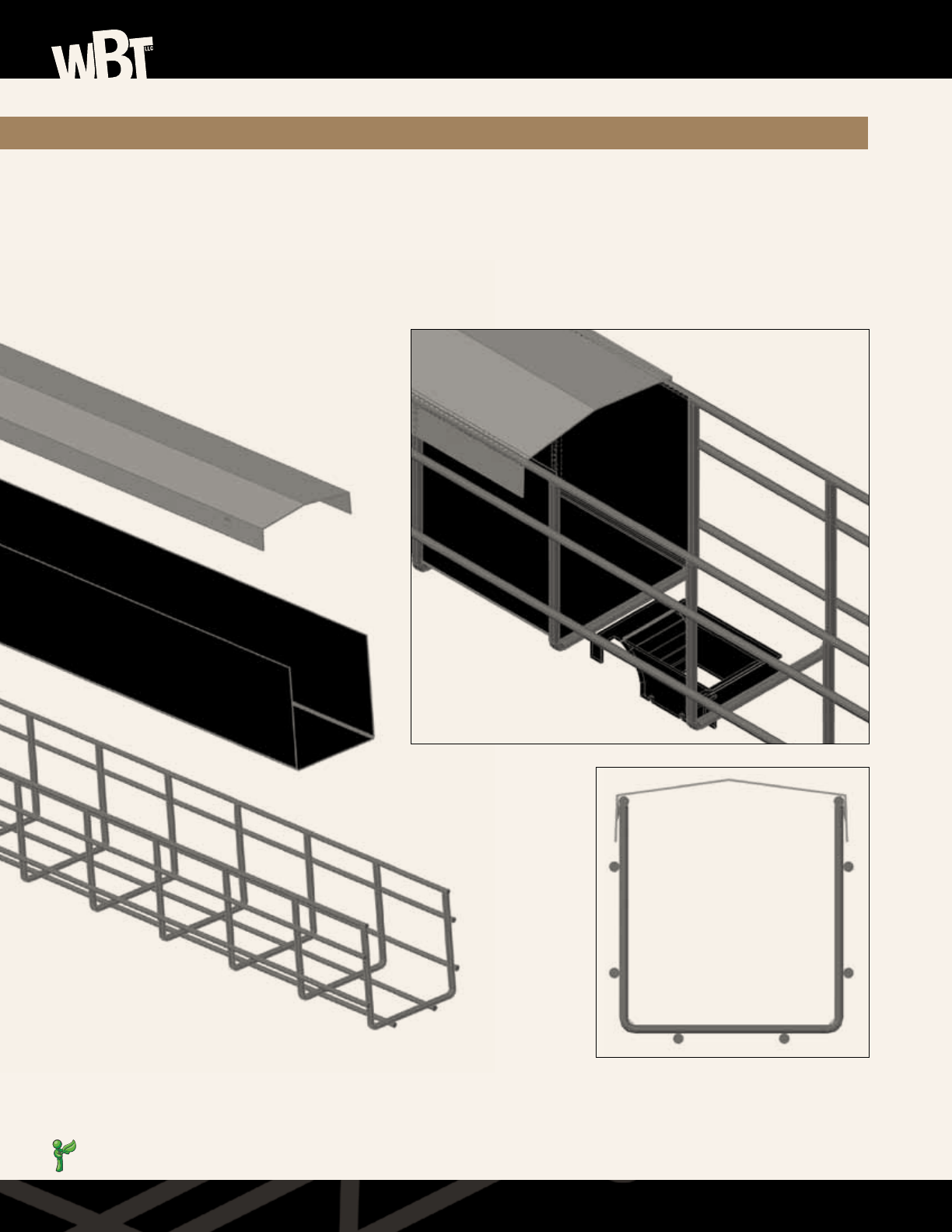 WBT LLC