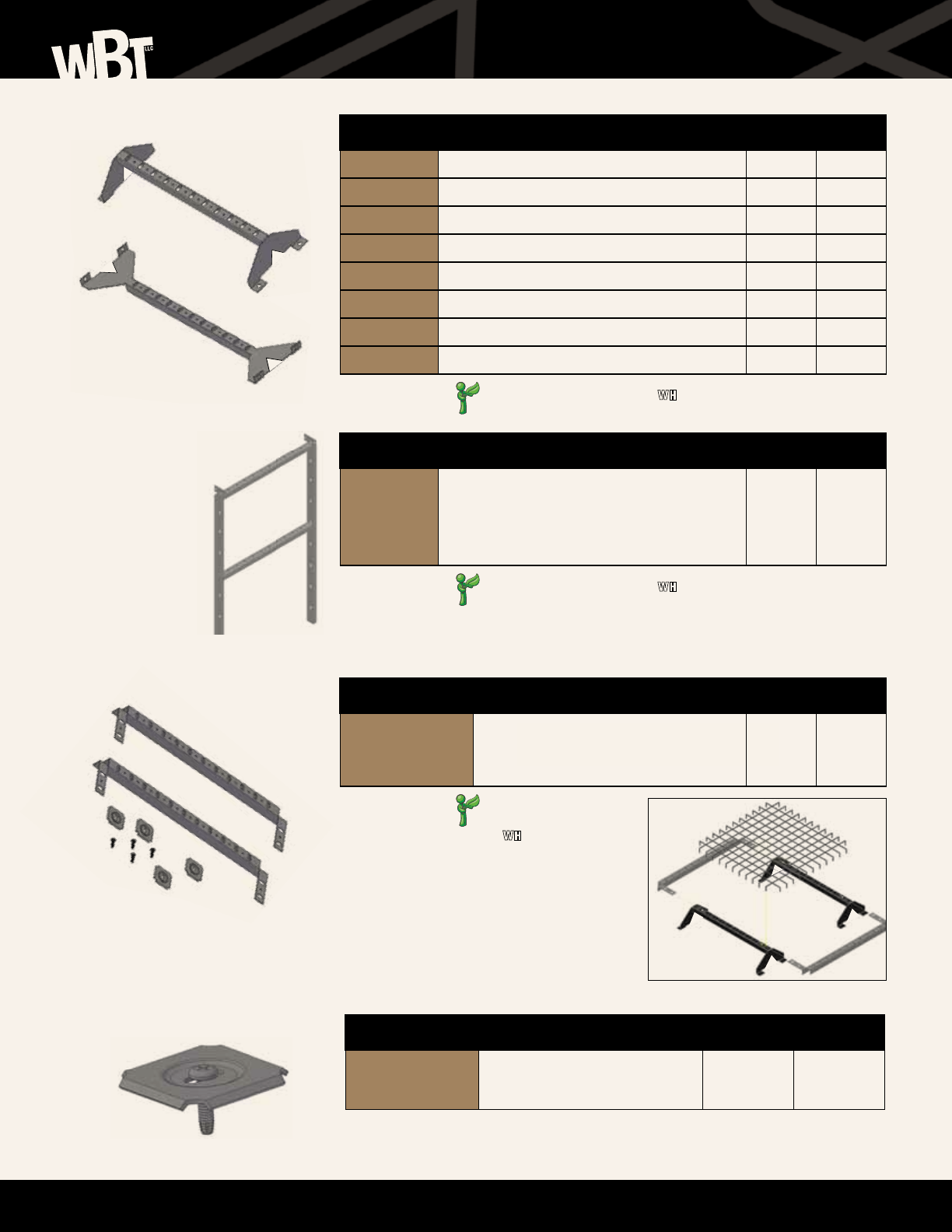 WBT LLC

WH

WH

WH