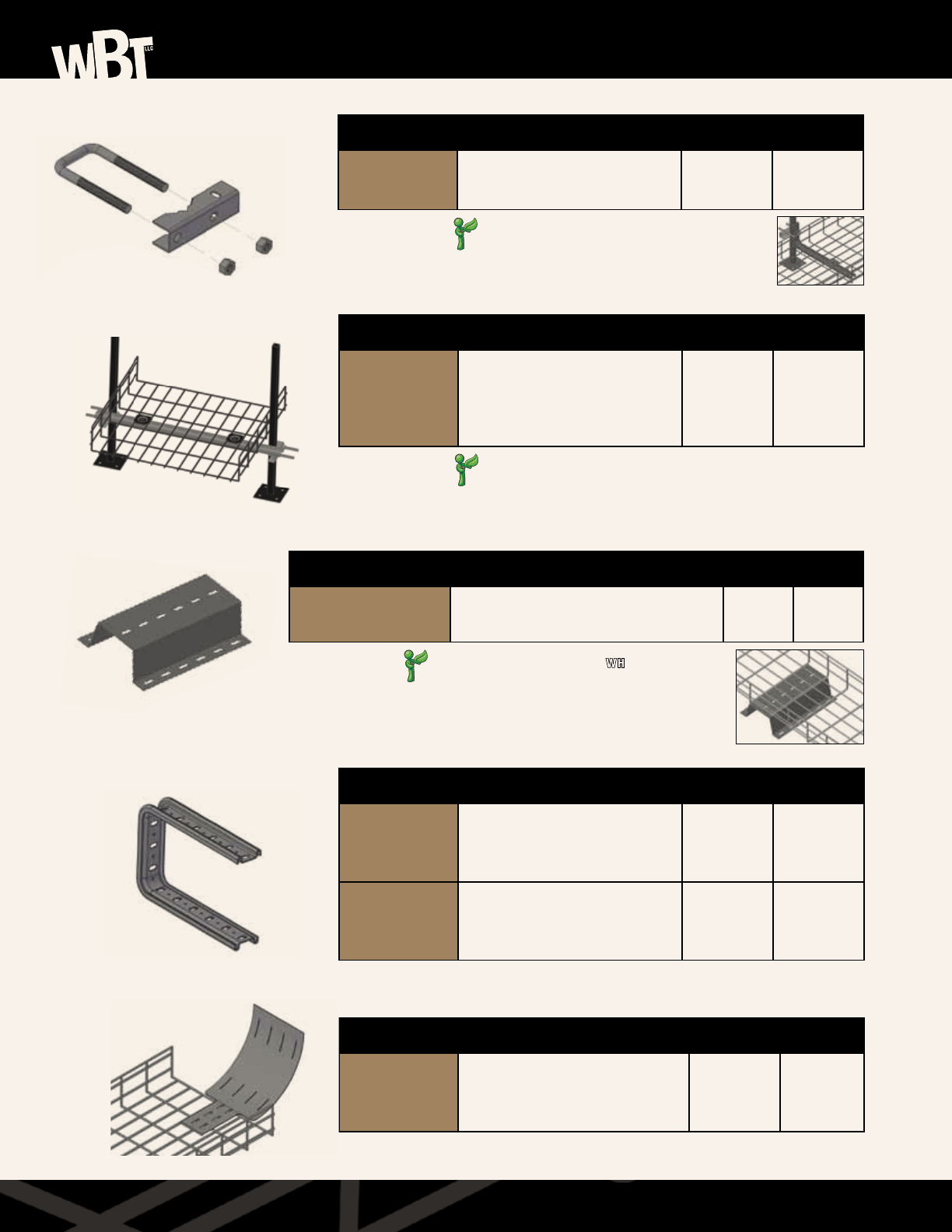 WBT LLC

WH