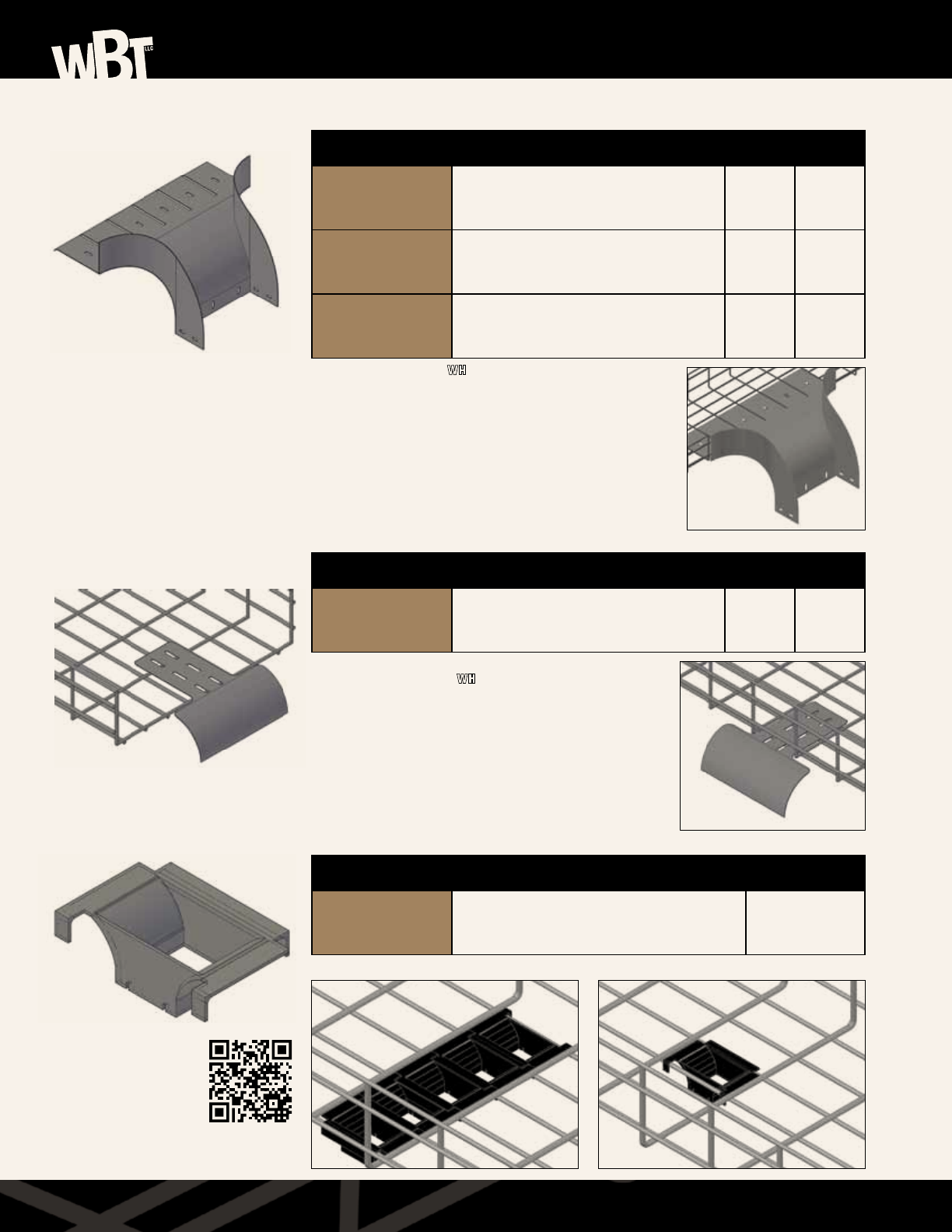 WBT LLC

WH

WH