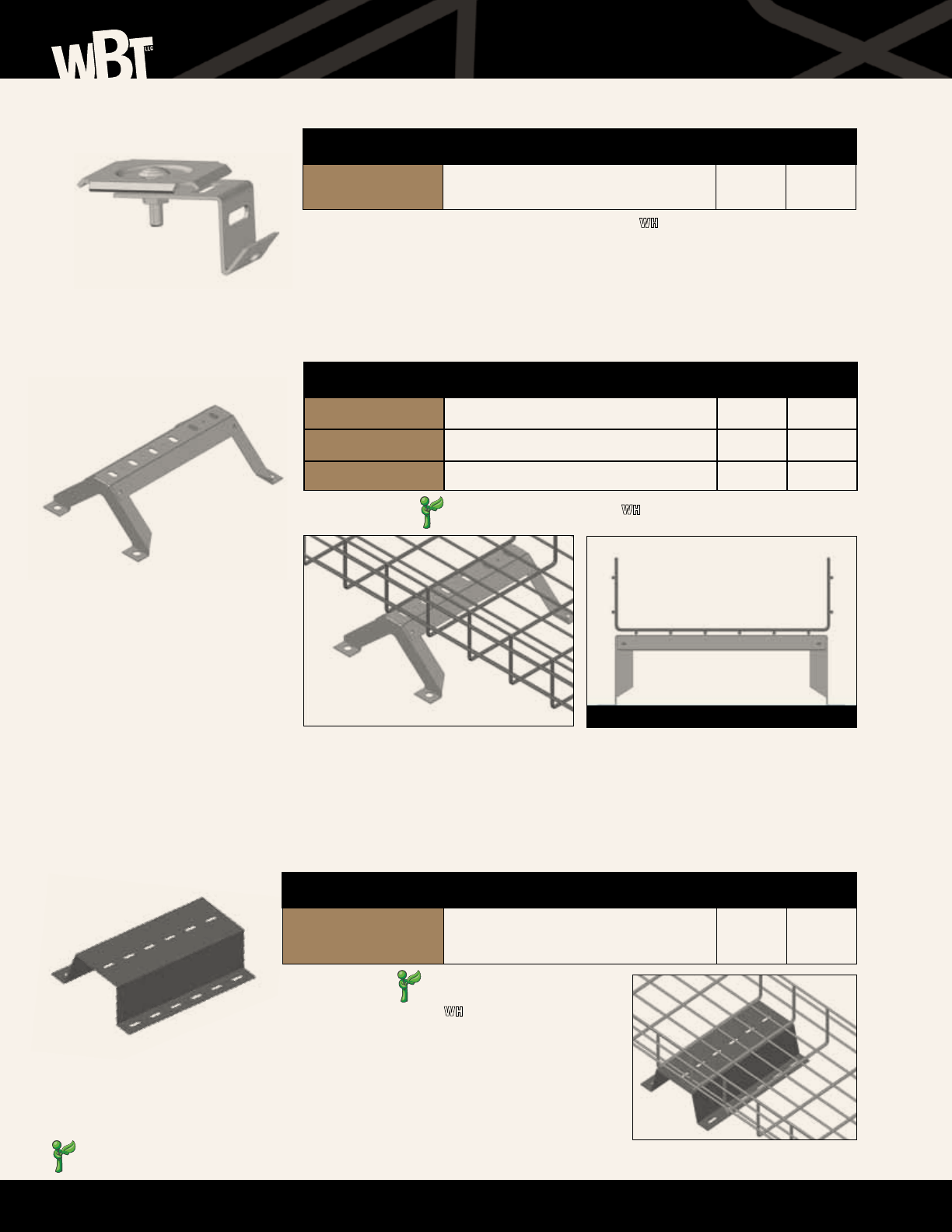 WBT LLC

WH

WH

WH