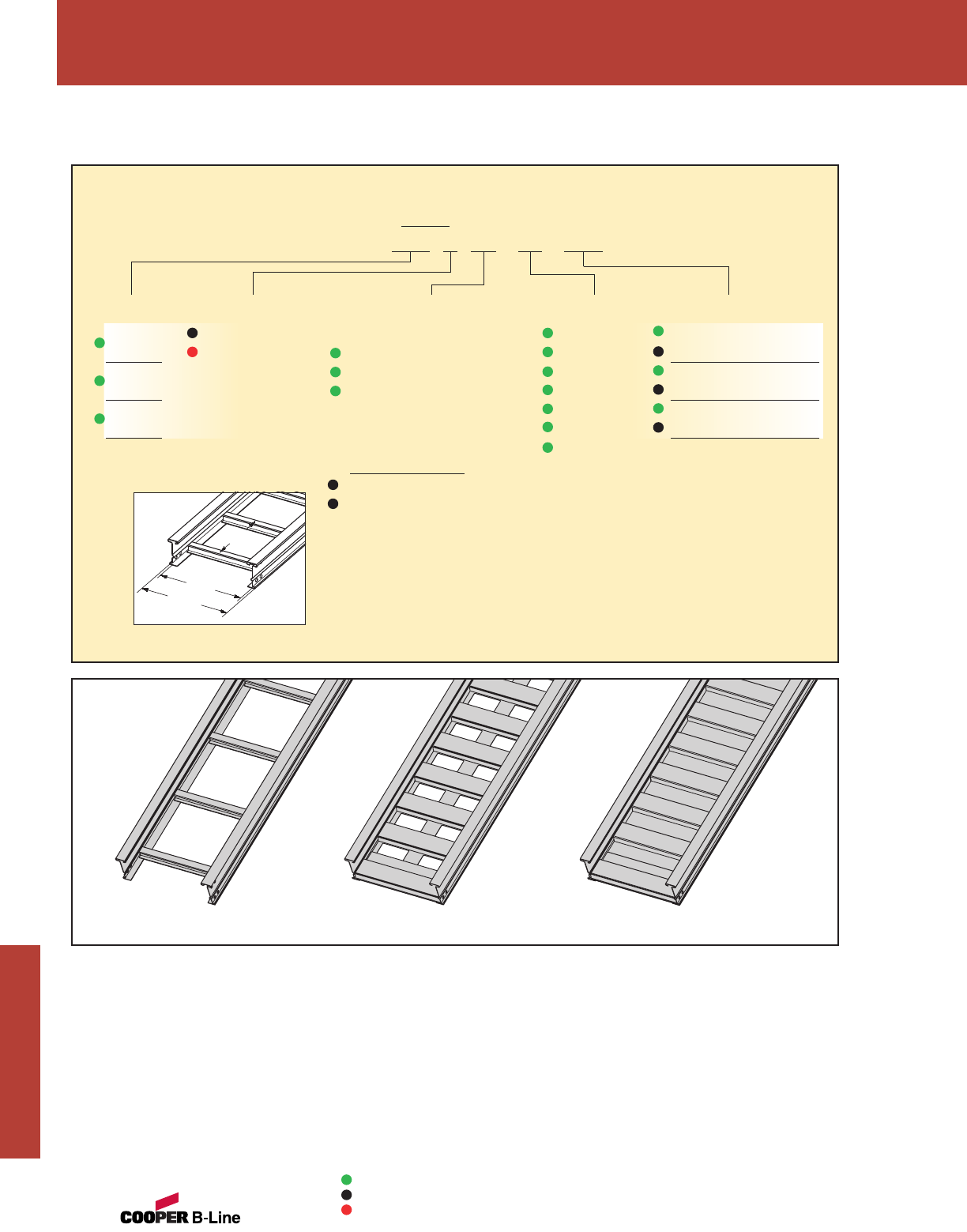 COOPER B-Line