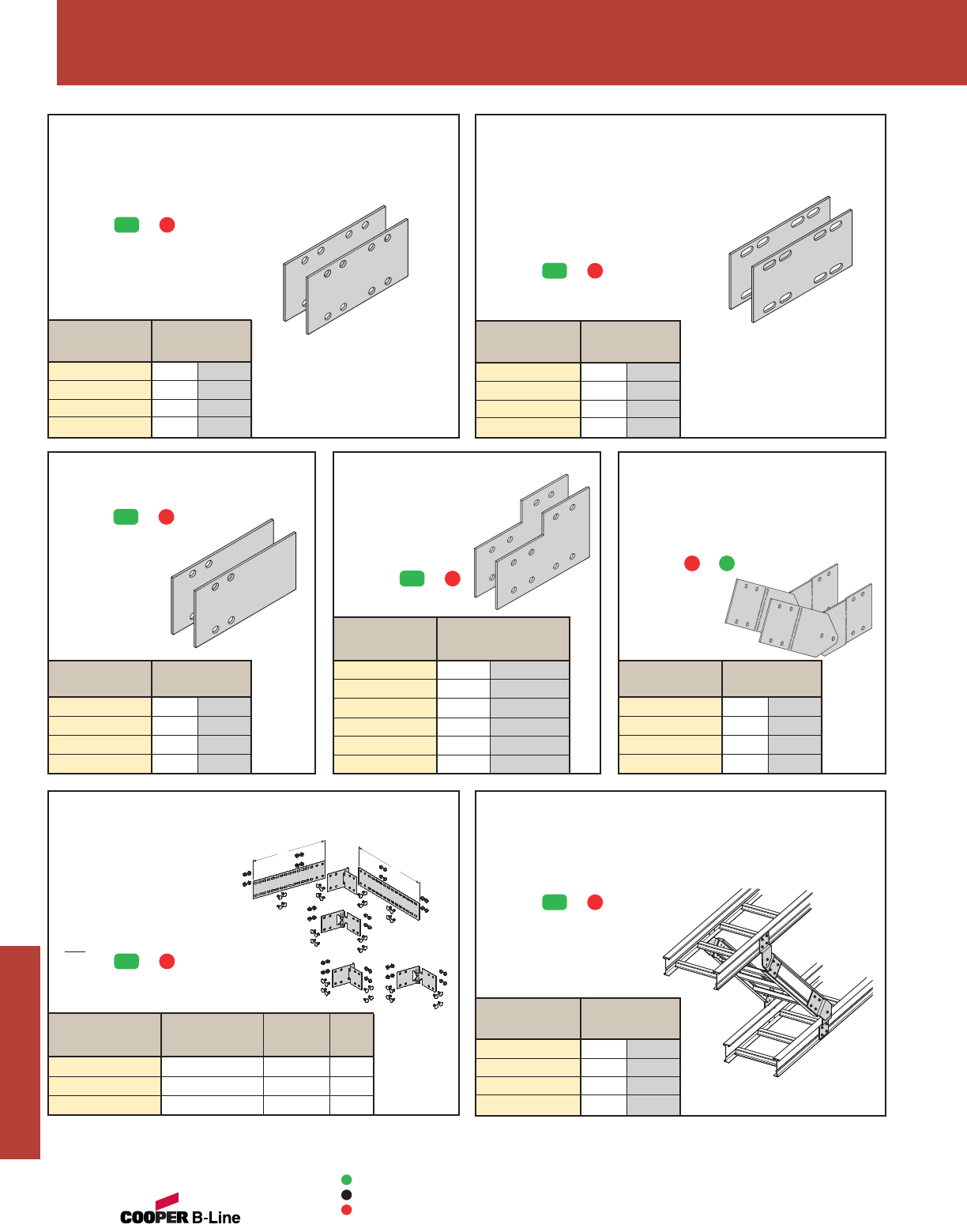 COOPER B-Line