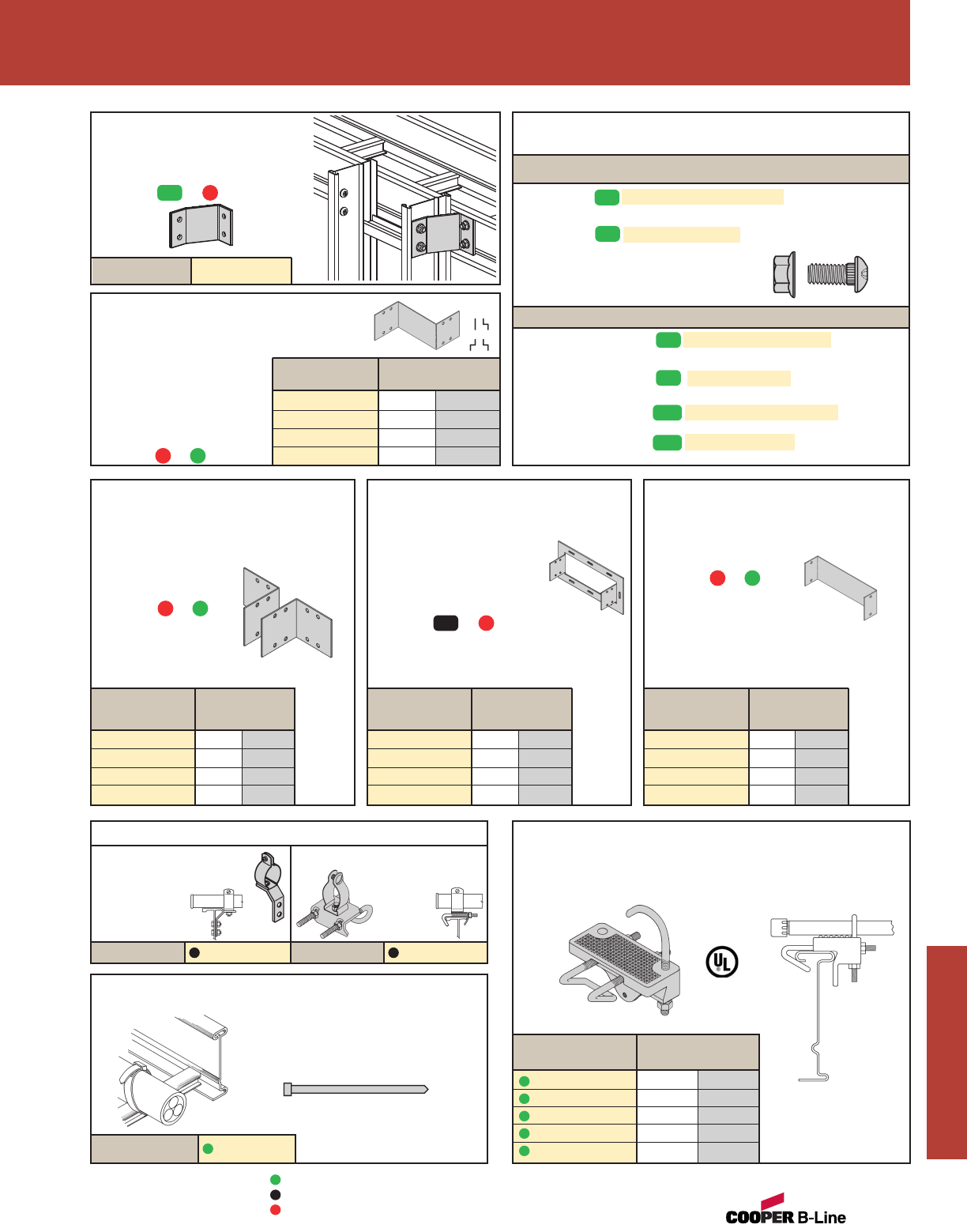 COOPER B-Line