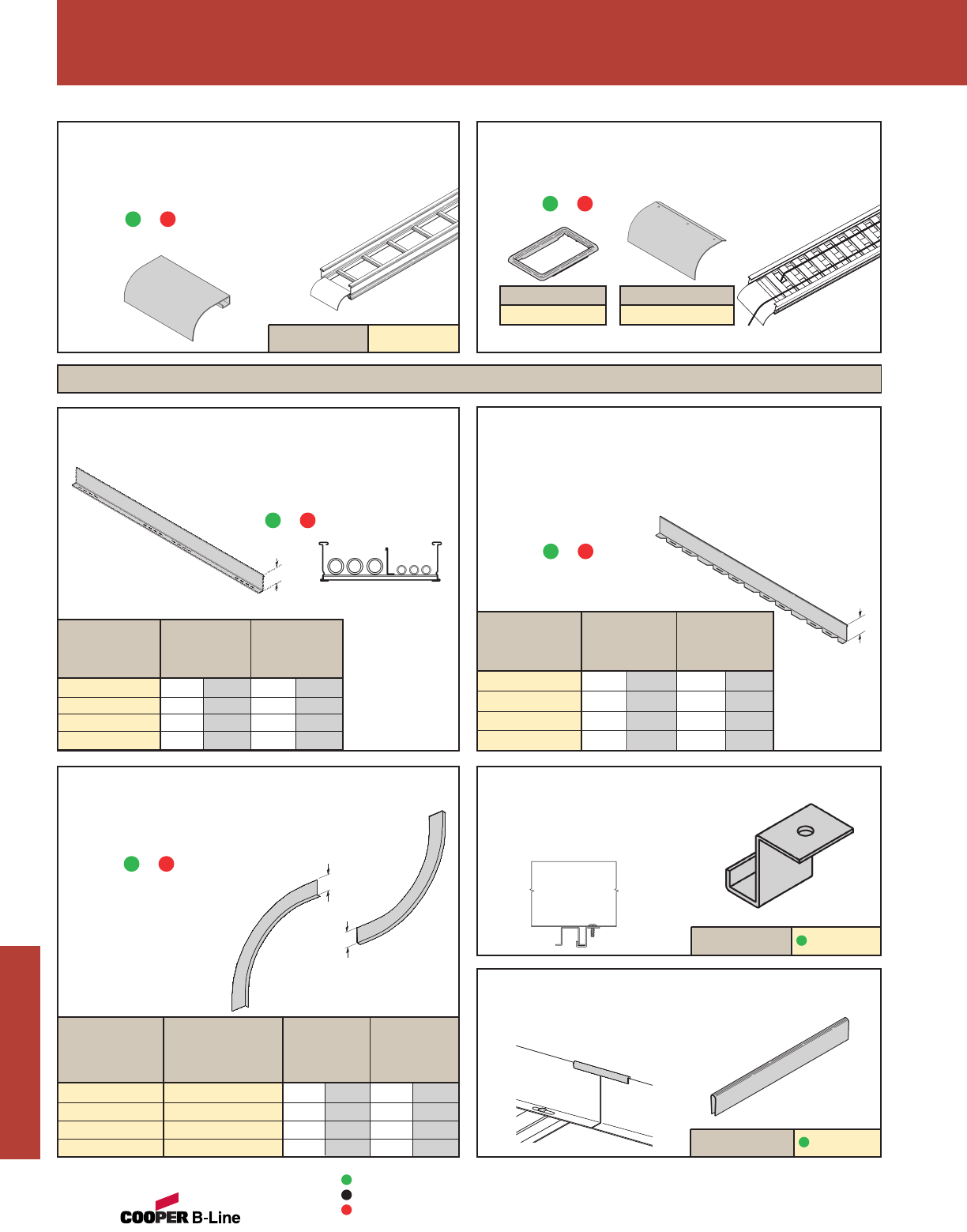 COOPER B-Line