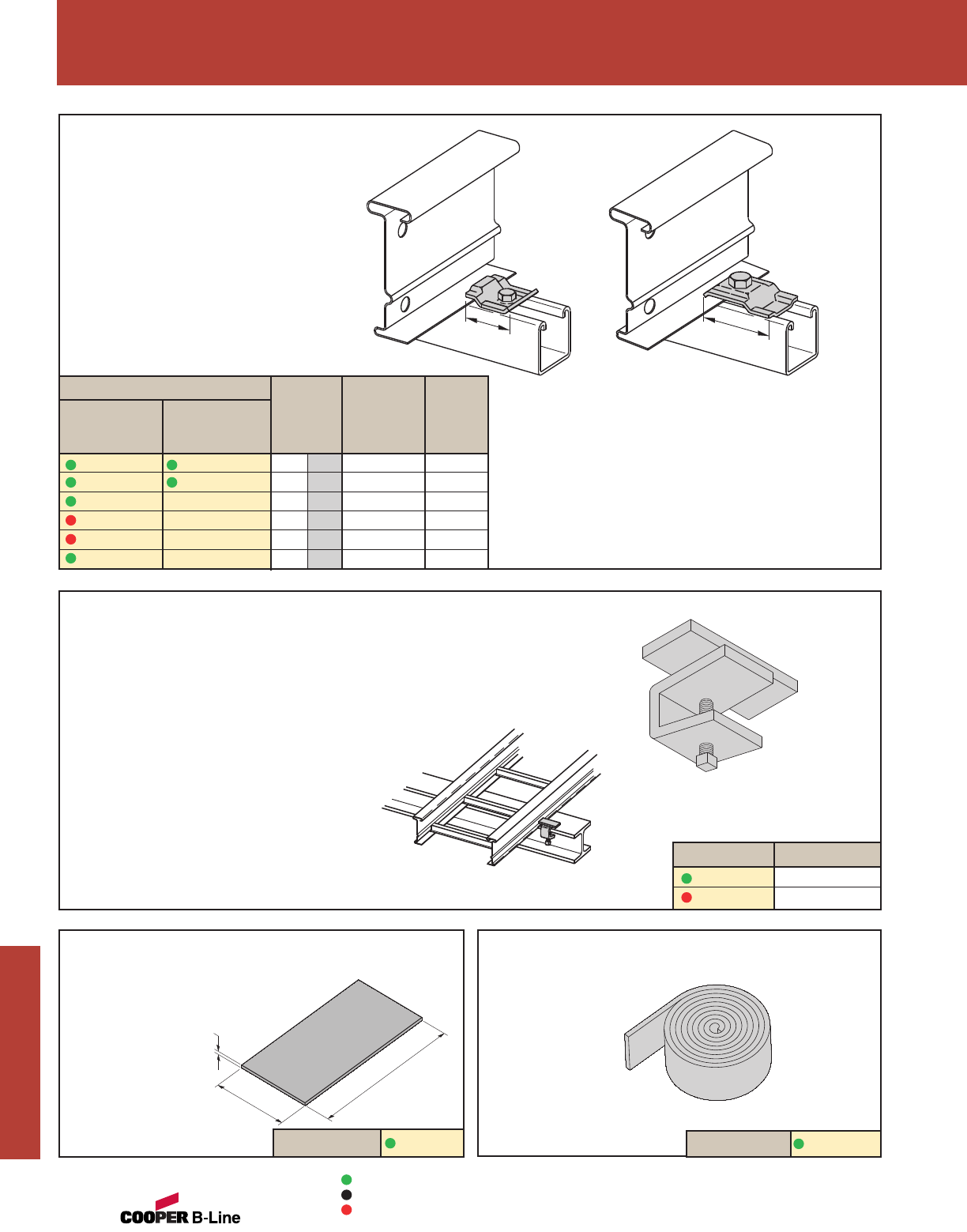 COOPER B-Line