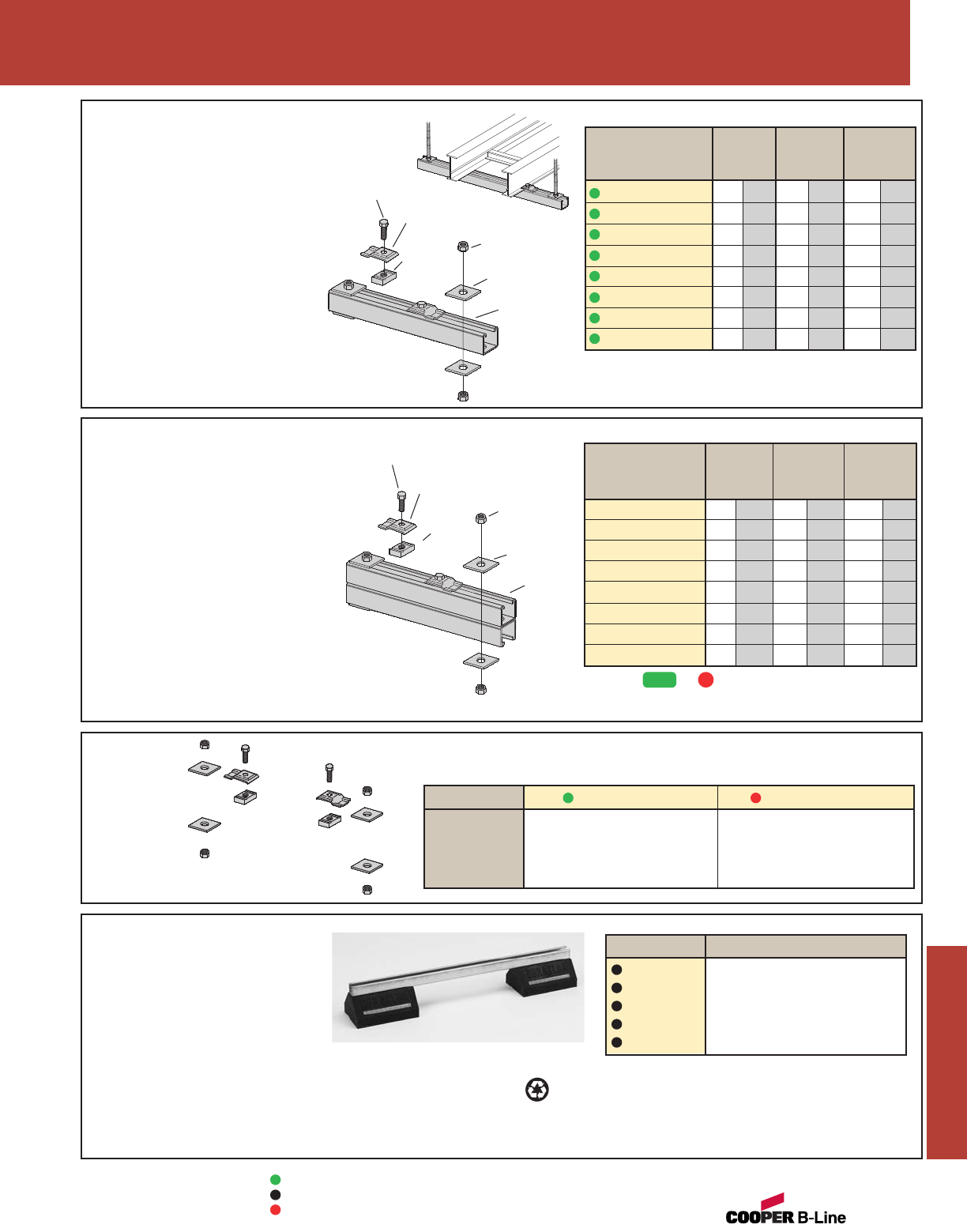 COOPER B-Line