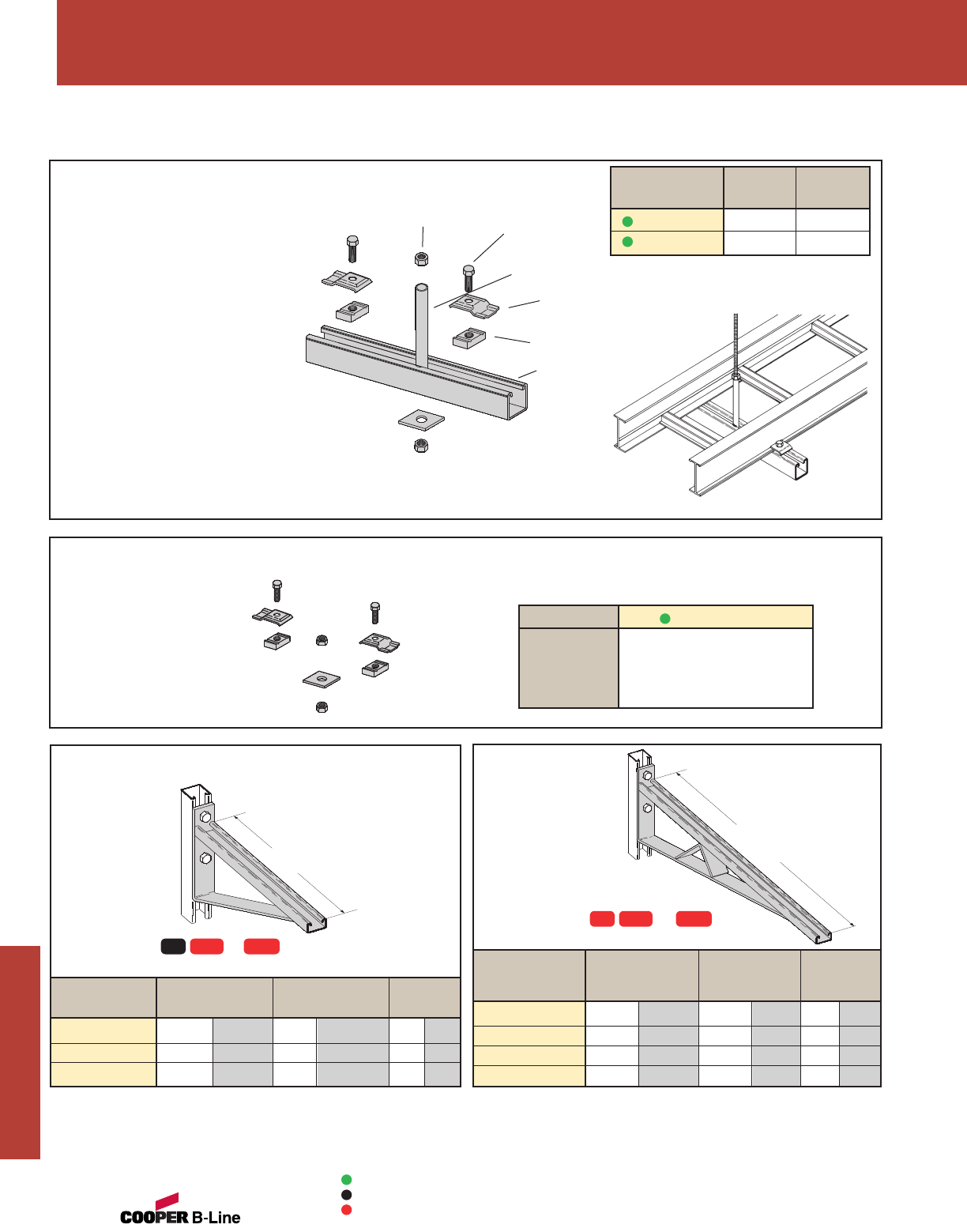 COOPER B-Line